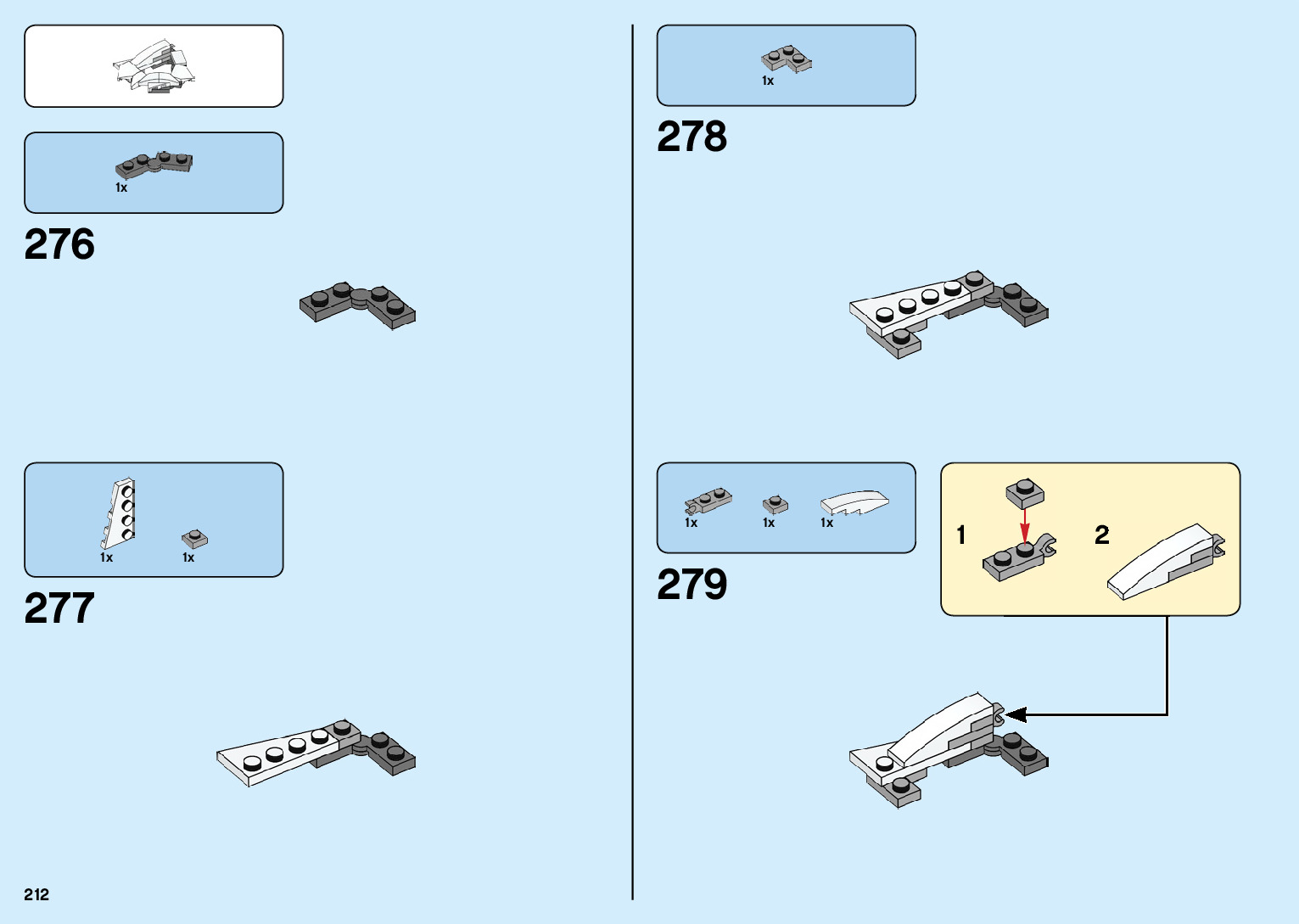 1x

276

1x

1x

277

212

1x

278

1x

1x

1x

279

1

2