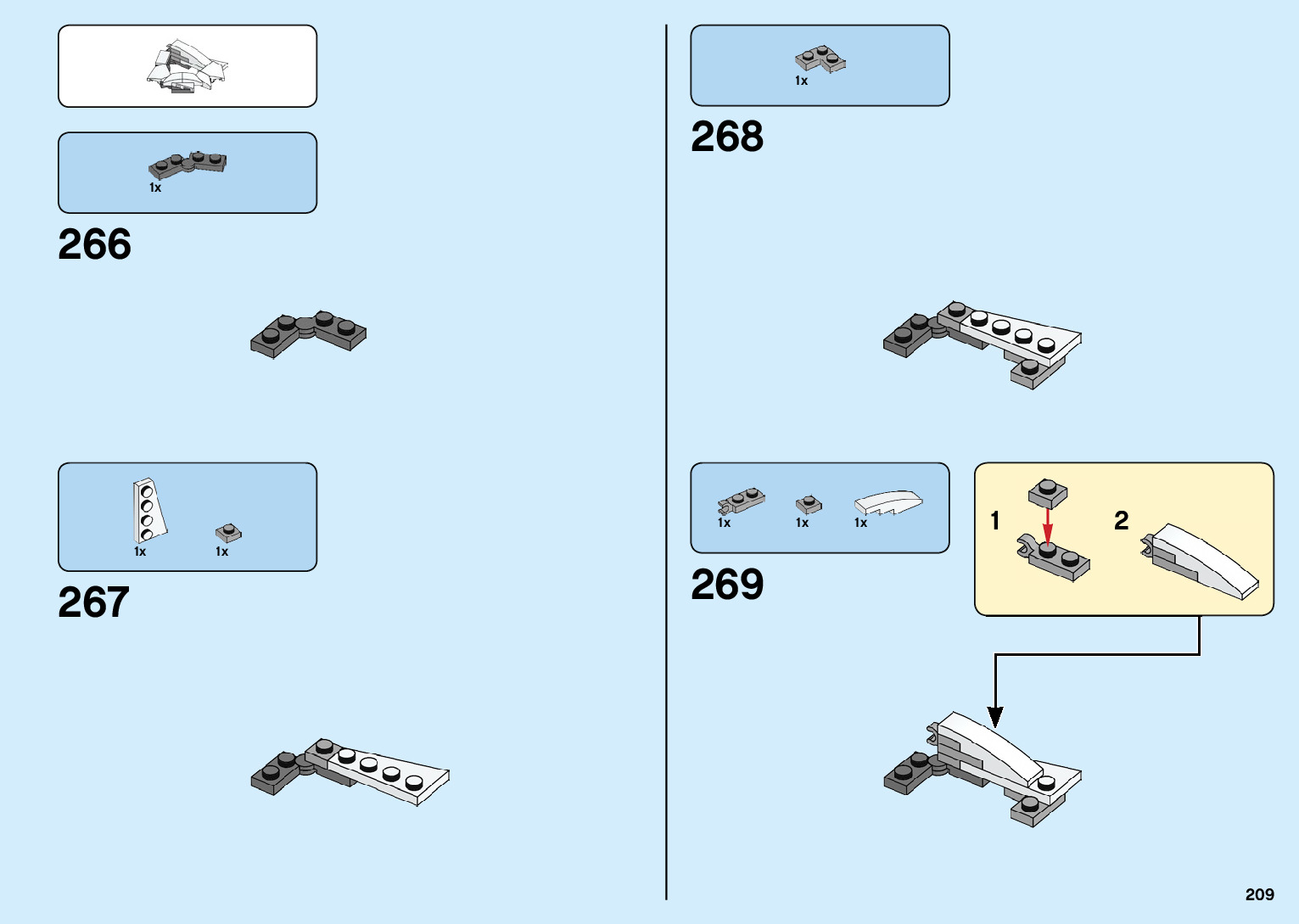 1x

266

1x 1x

267

1x

268

1x 1x 1x

269

1

2

209