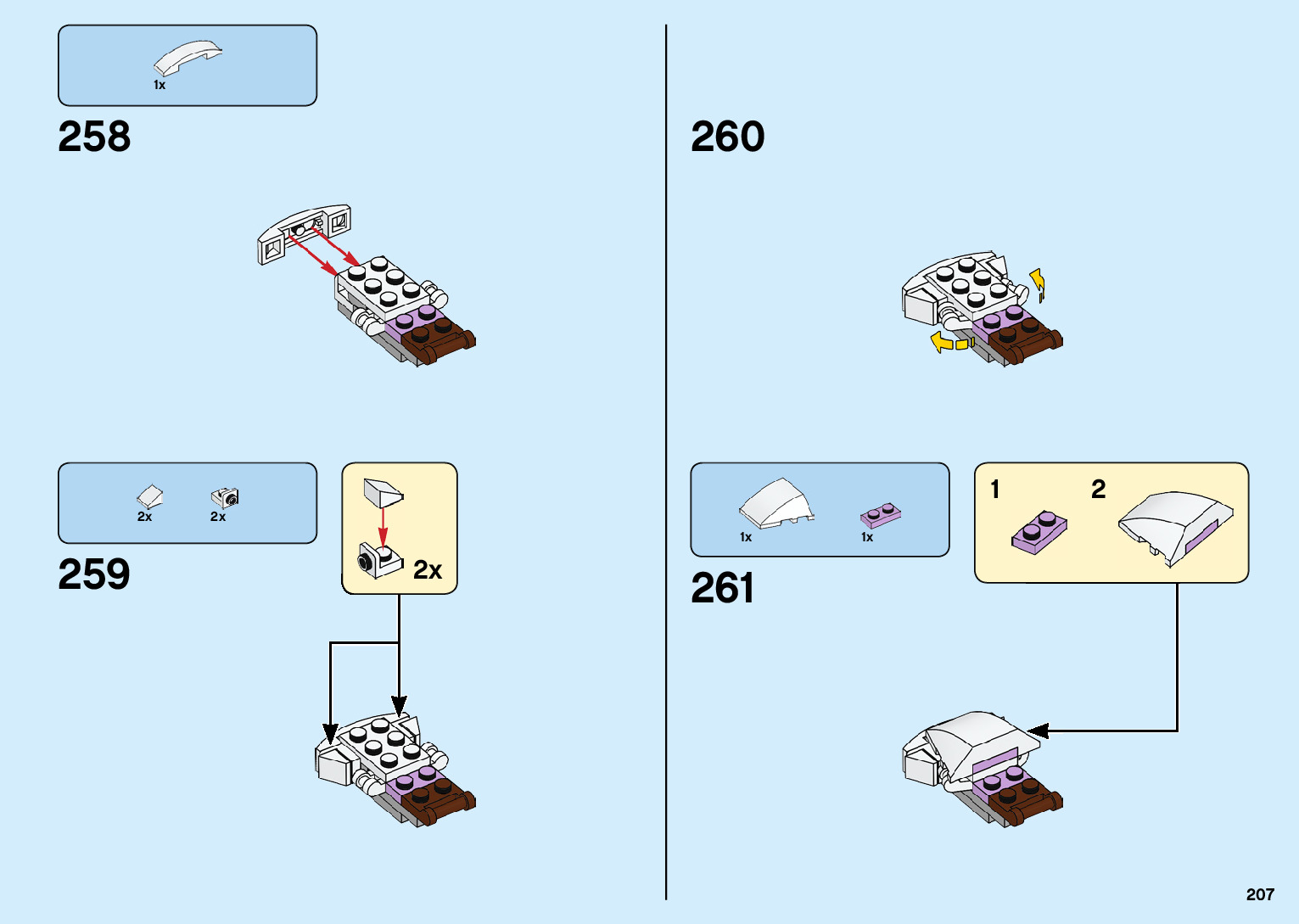 1x

258

2x 2x

259

2x

260

1x 1x

261

1 2

207