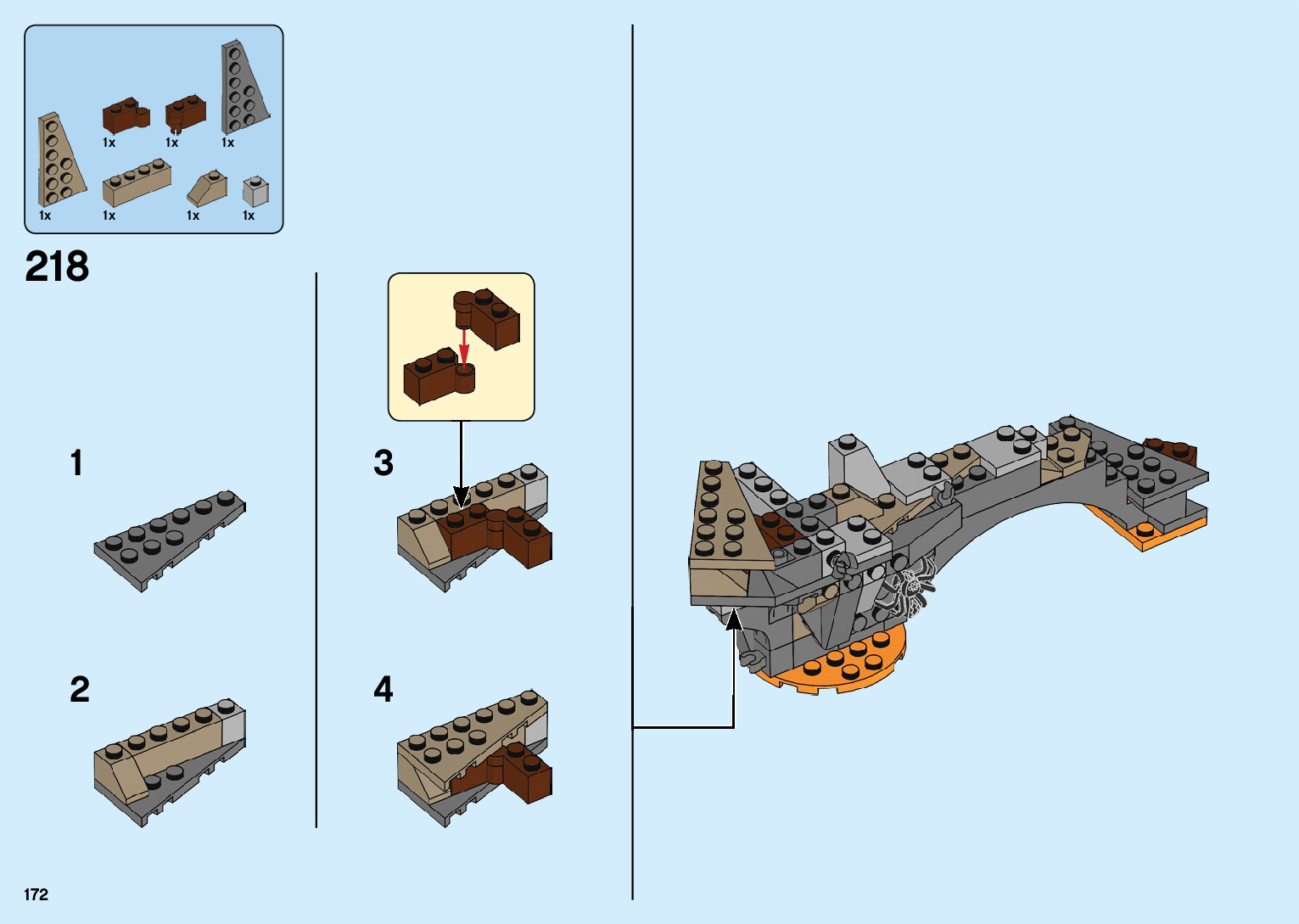 1x
1x
1x
1x
1x
1x
1x

218

1

2

3

4

172