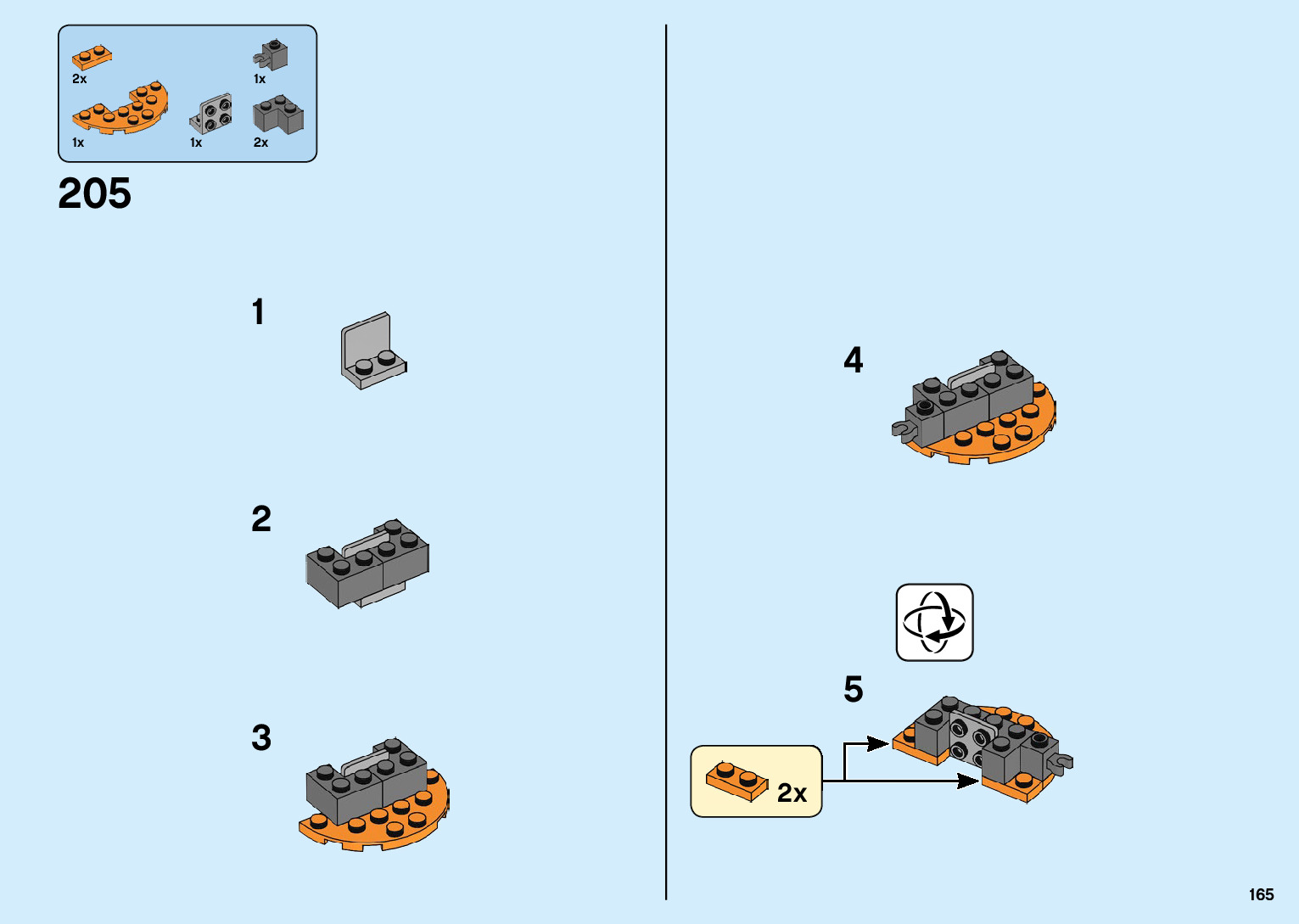 2x
1x
1x
1x
2x

205

1

2

3

4

5

2x

165