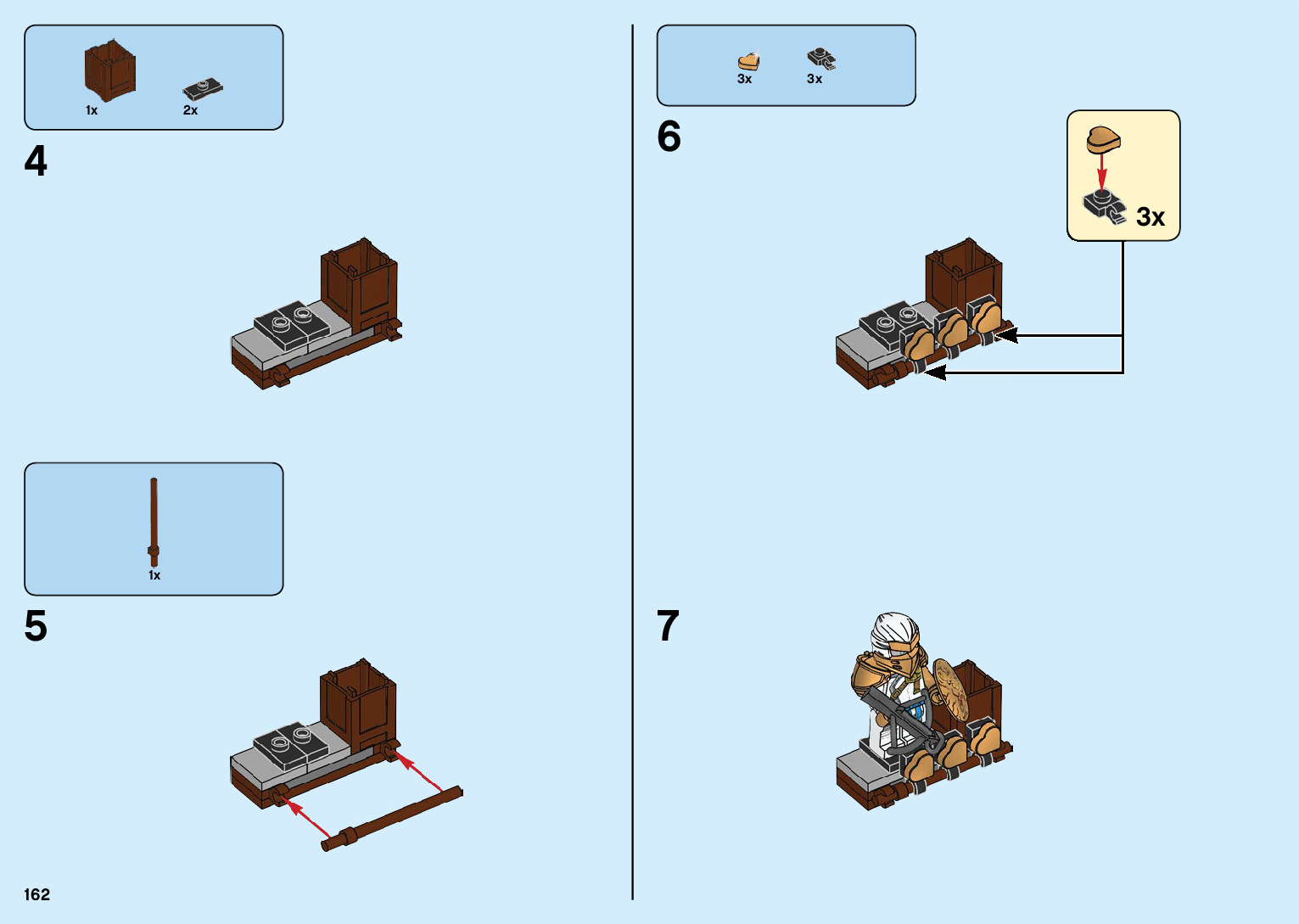 1x 2x

4

1x

5

162

3x 3x

6

3x

7