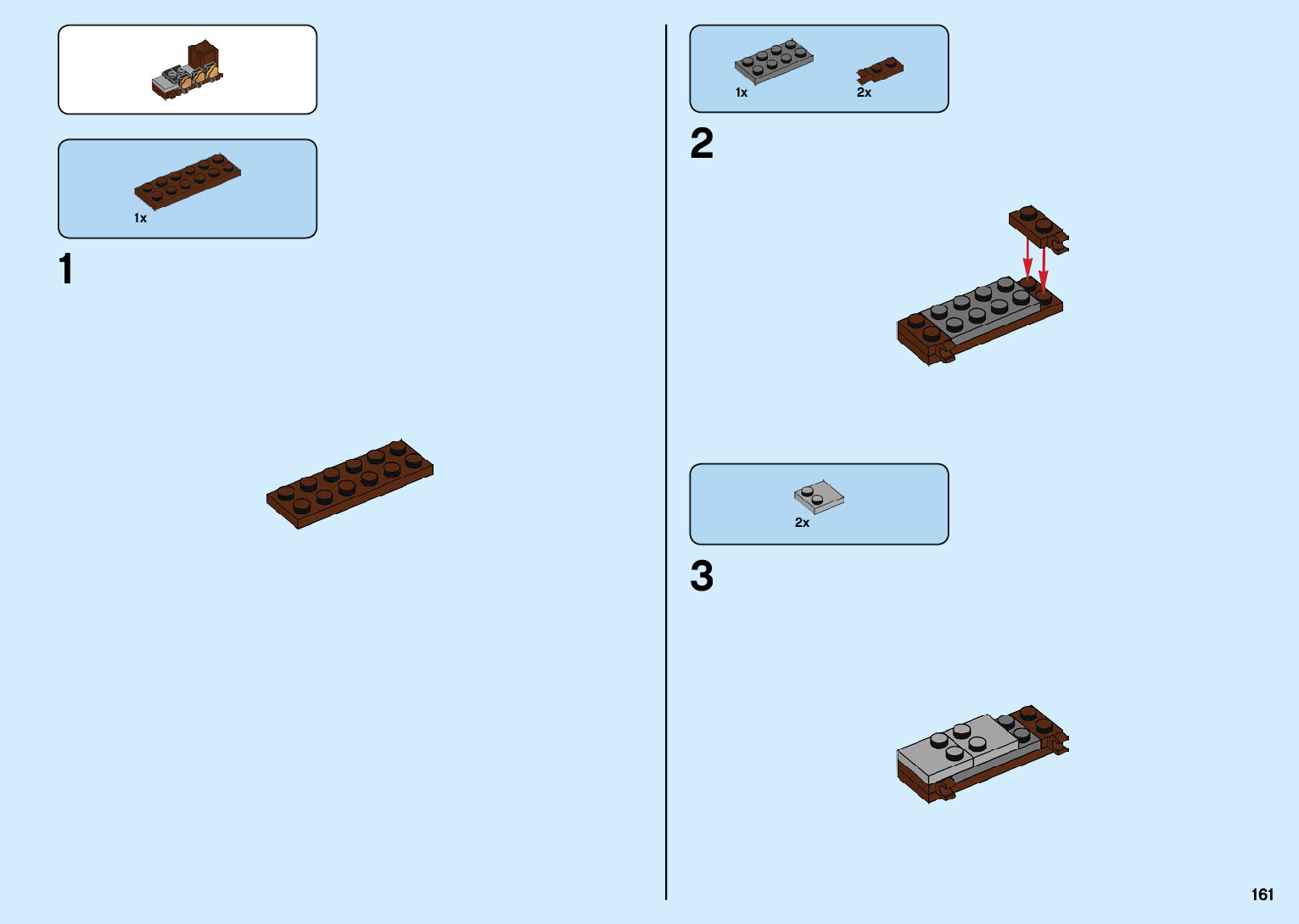 1x

1

1x

2x

2

2x

3

161