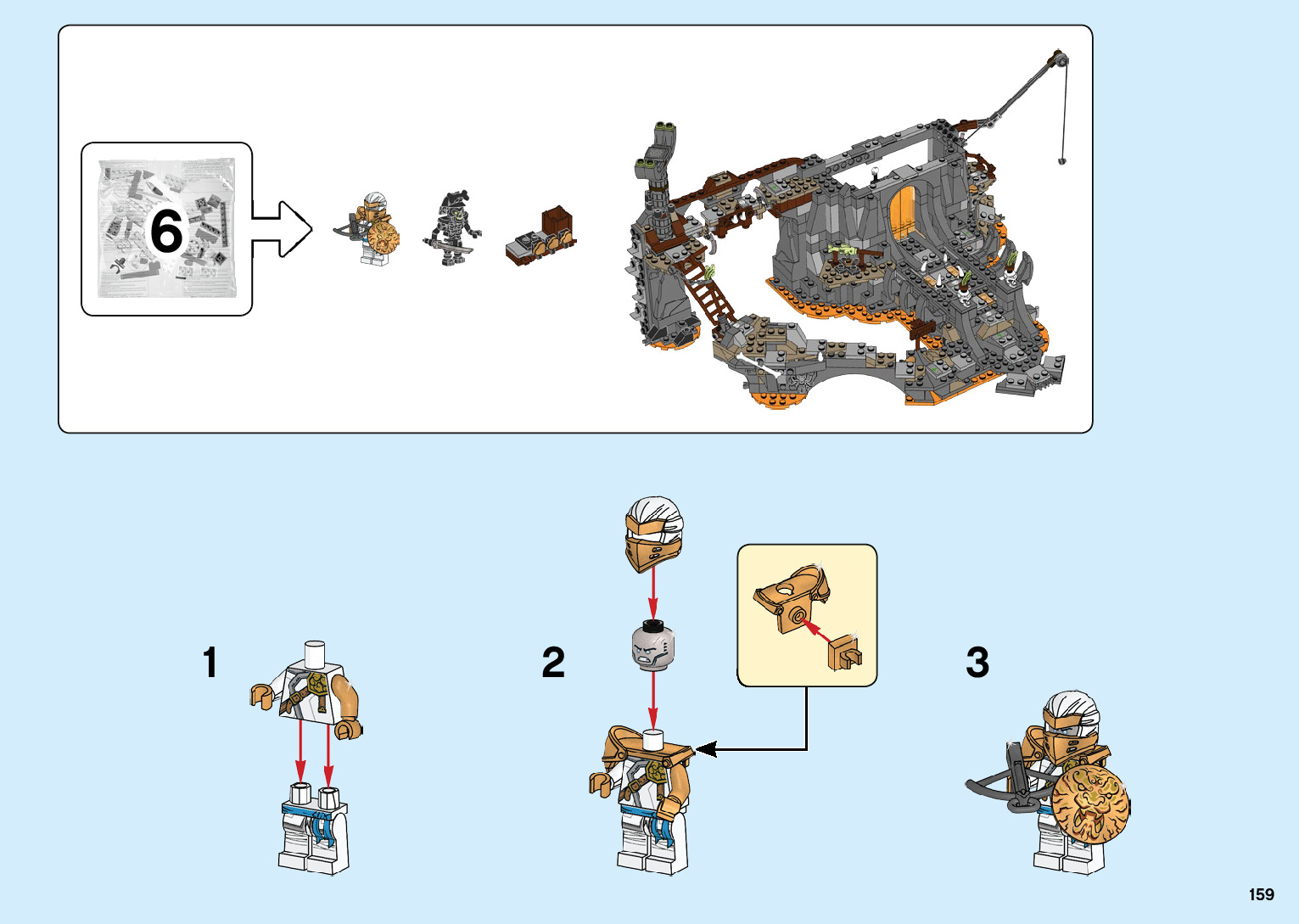 6

1

2

3

159