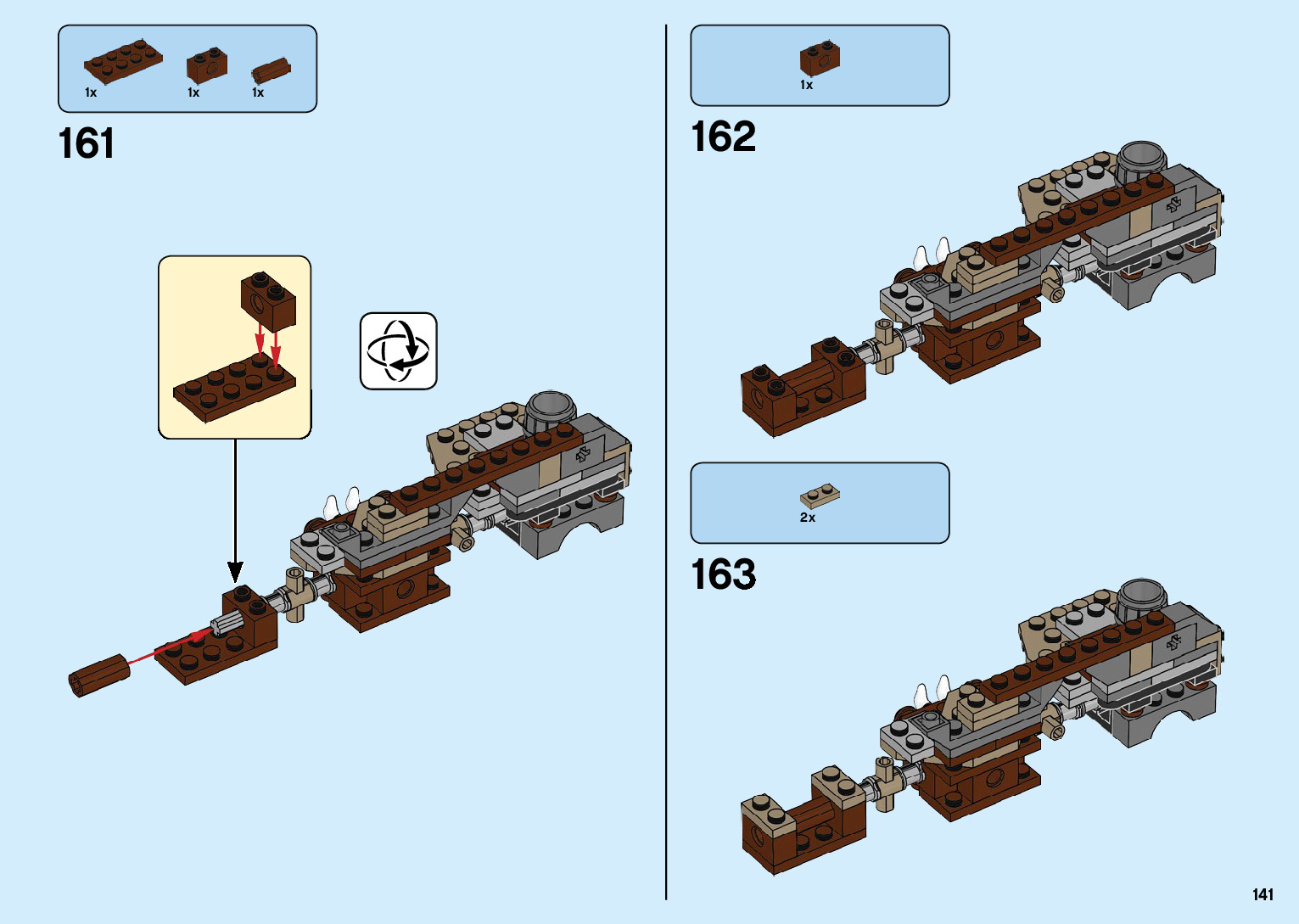 1x 1x 1x

161

1x

162

2x

163

141