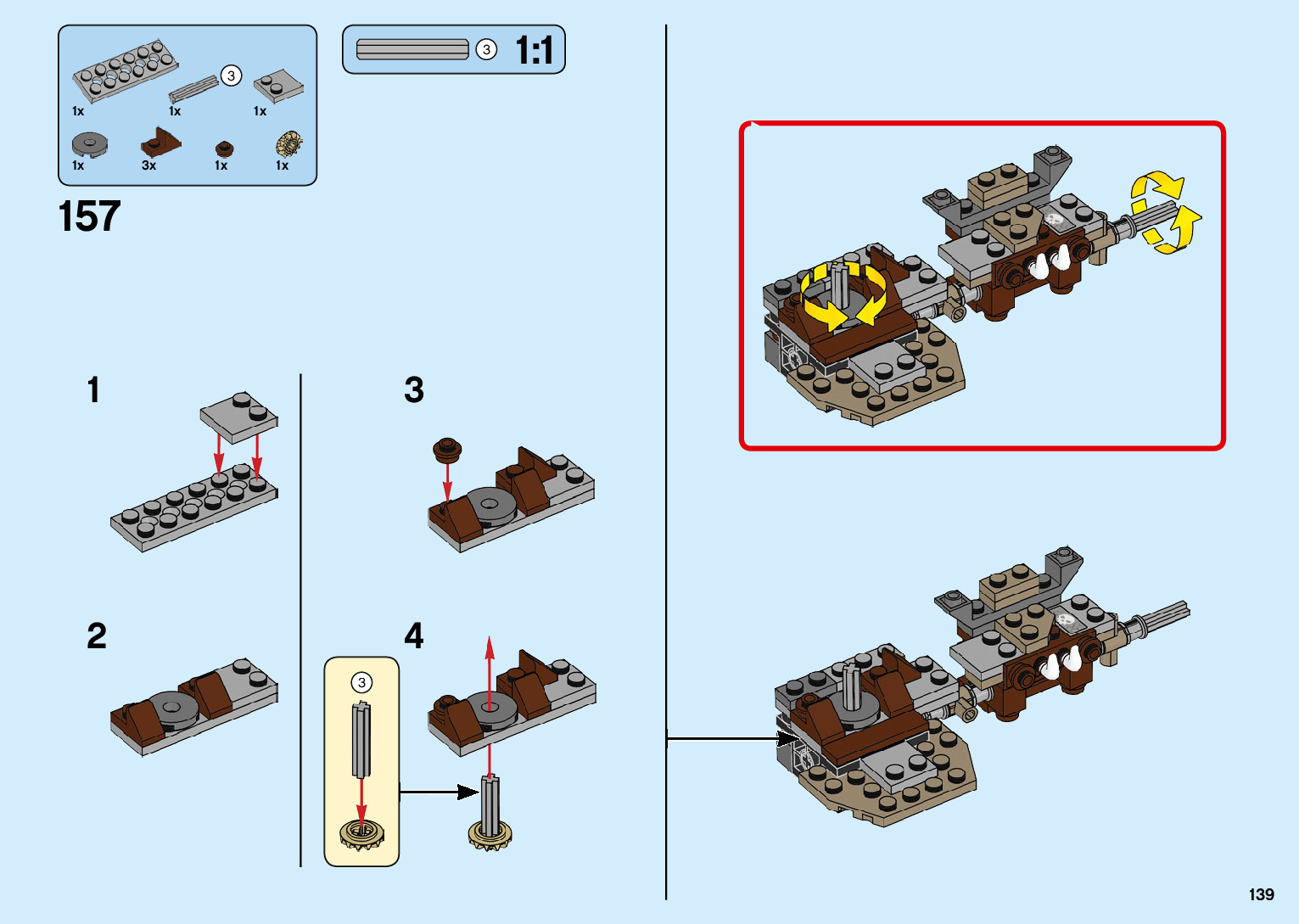 3
1x
1x
1x
1x
3x
1x
1x

3 1:1

157

1

2

3

4

3

139