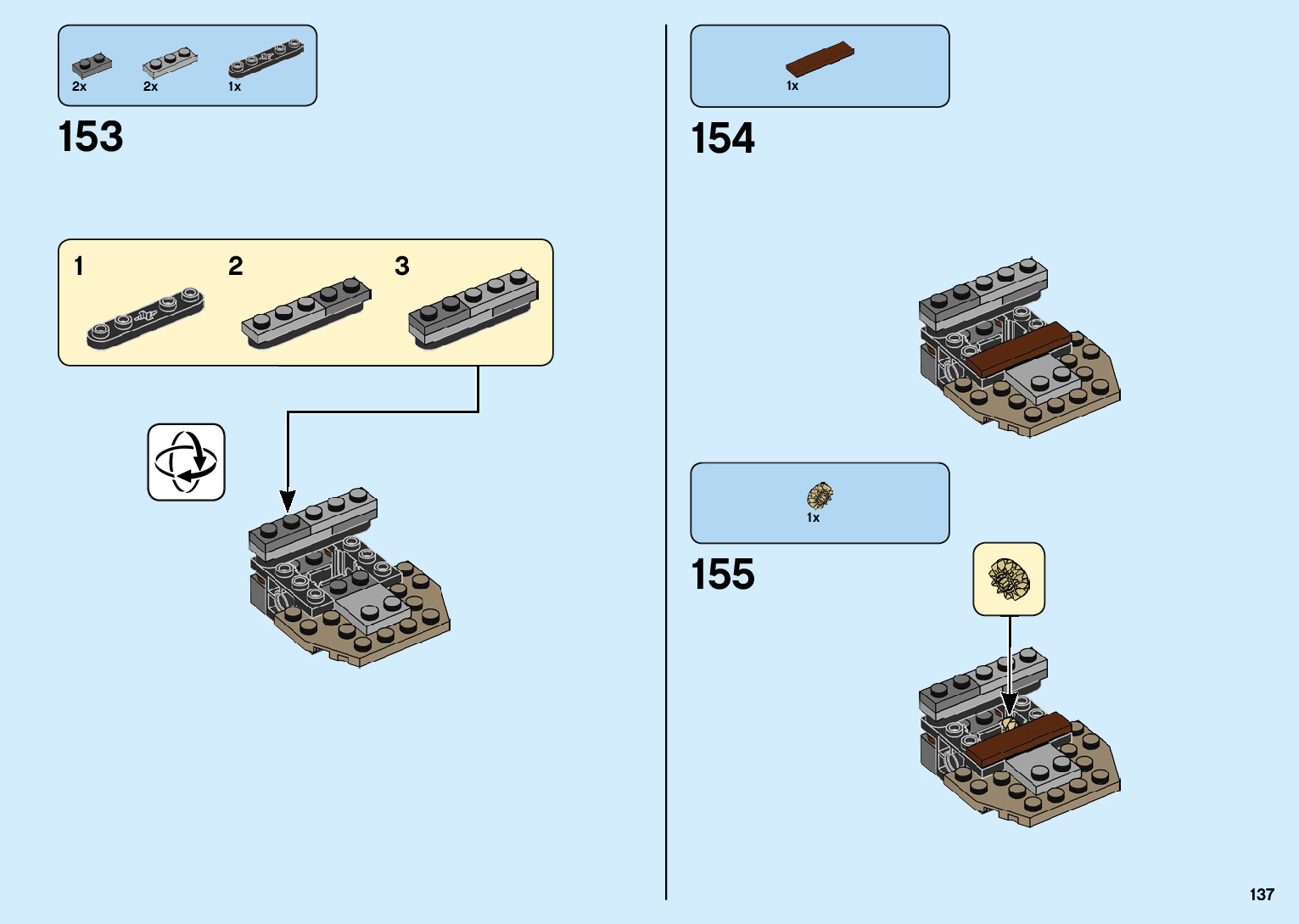 2x 2x 1x

153

1 2 3

1x

154

1x

155

137