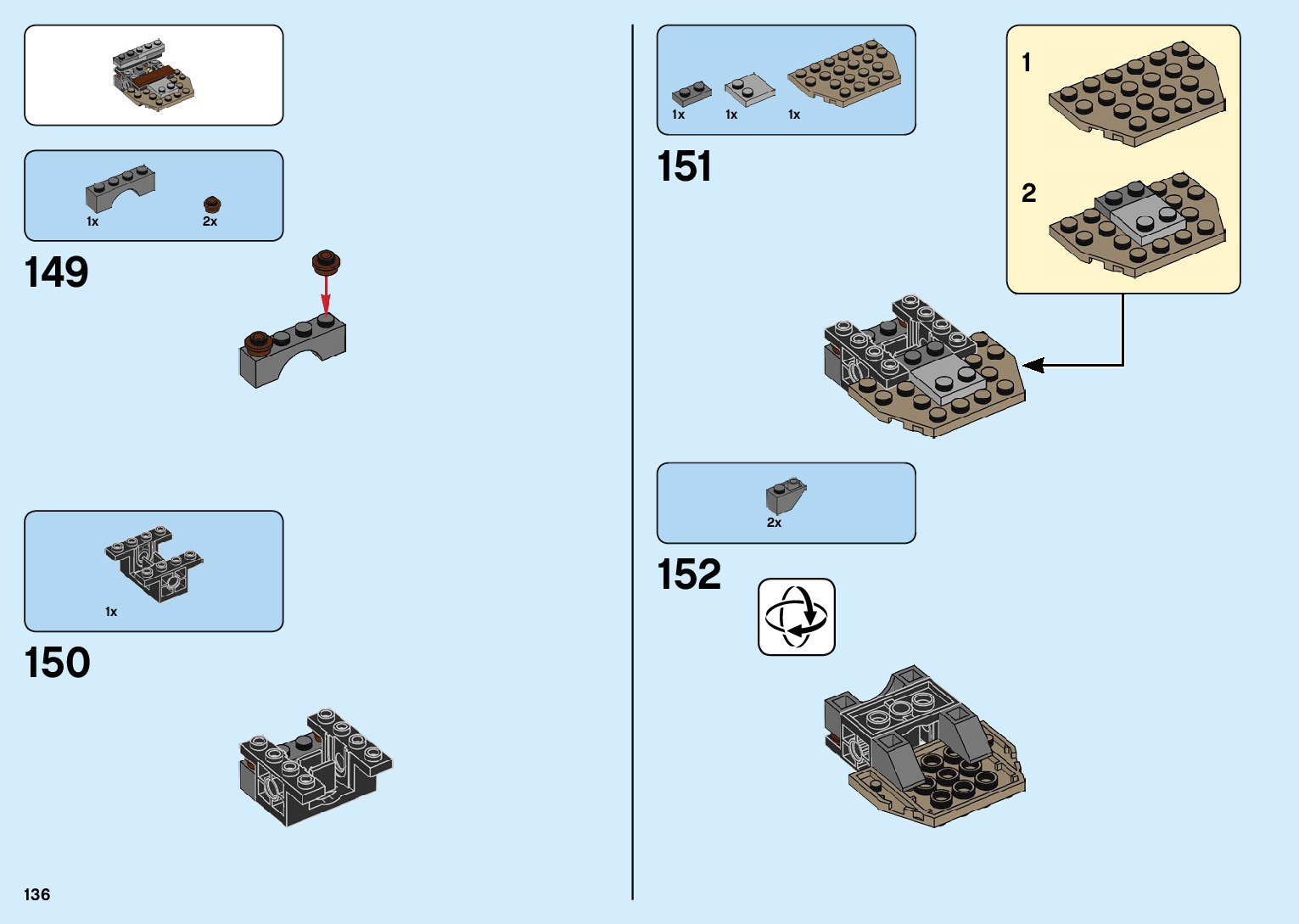 1x

2x

149

1x

150

136

1x

1x

1x

151

1

2

2x

152