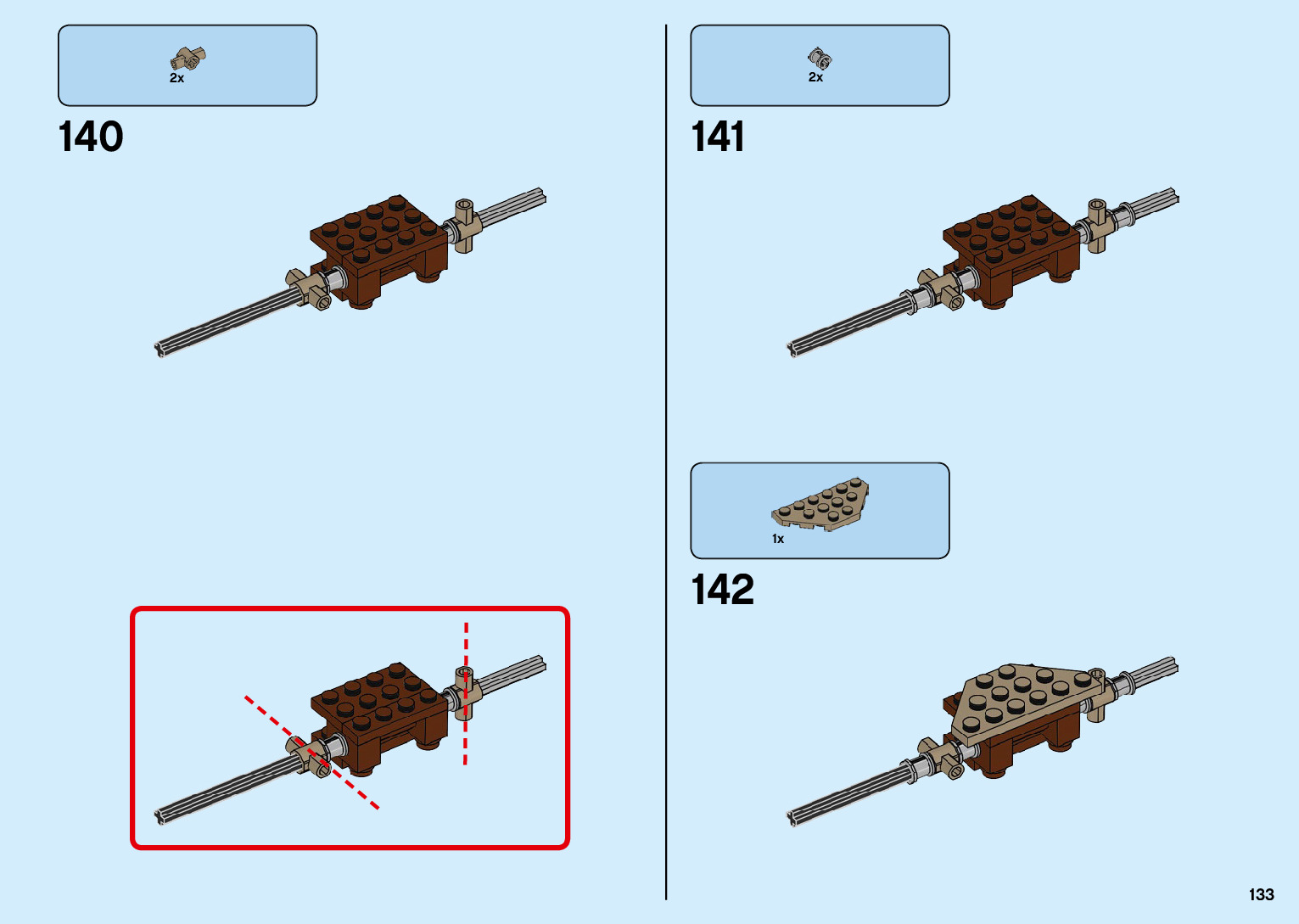 2x

140

2x

141

1x

142

133