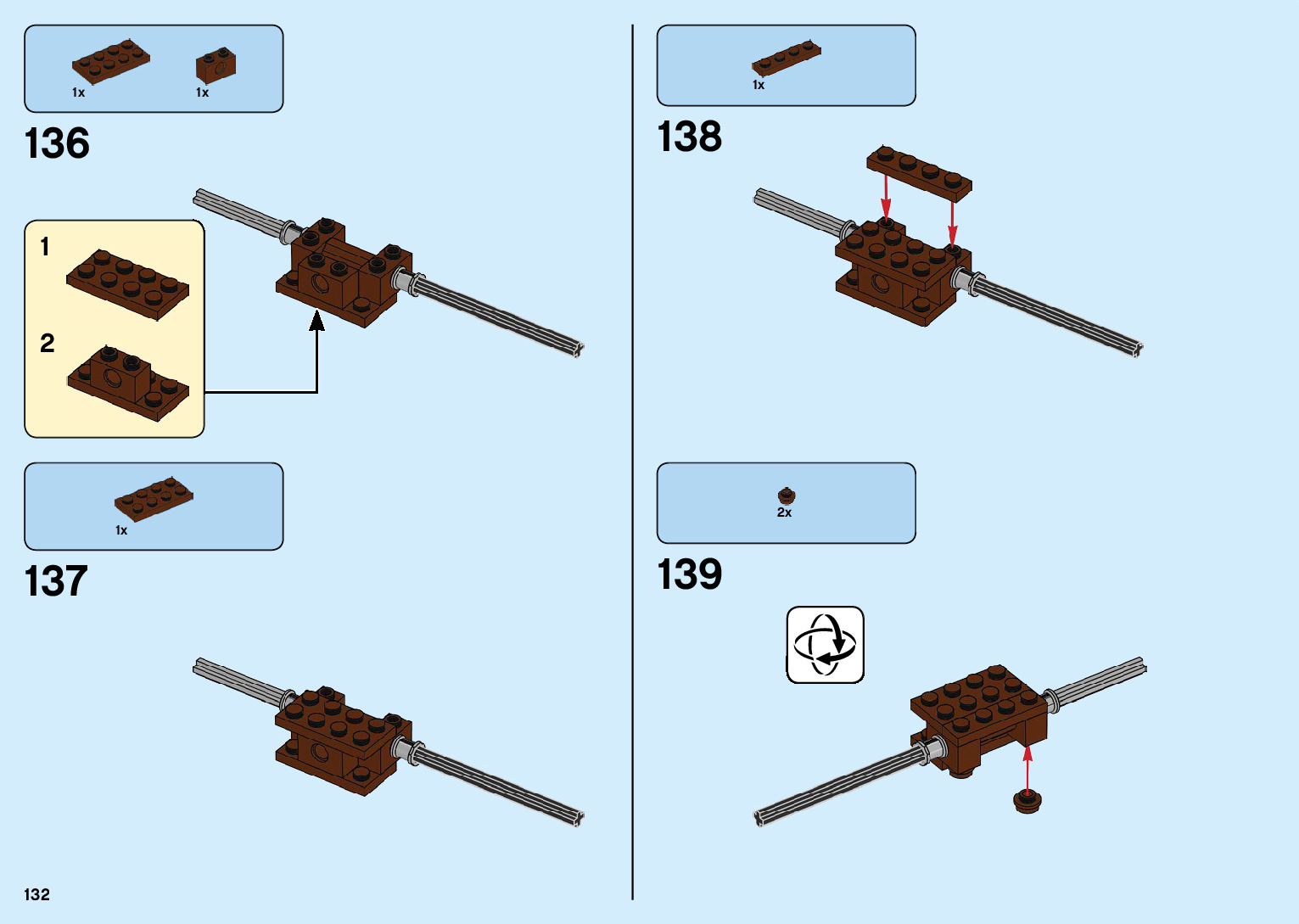 1x 1x

136

1

2

1x

137

1x

138

2x

139

132