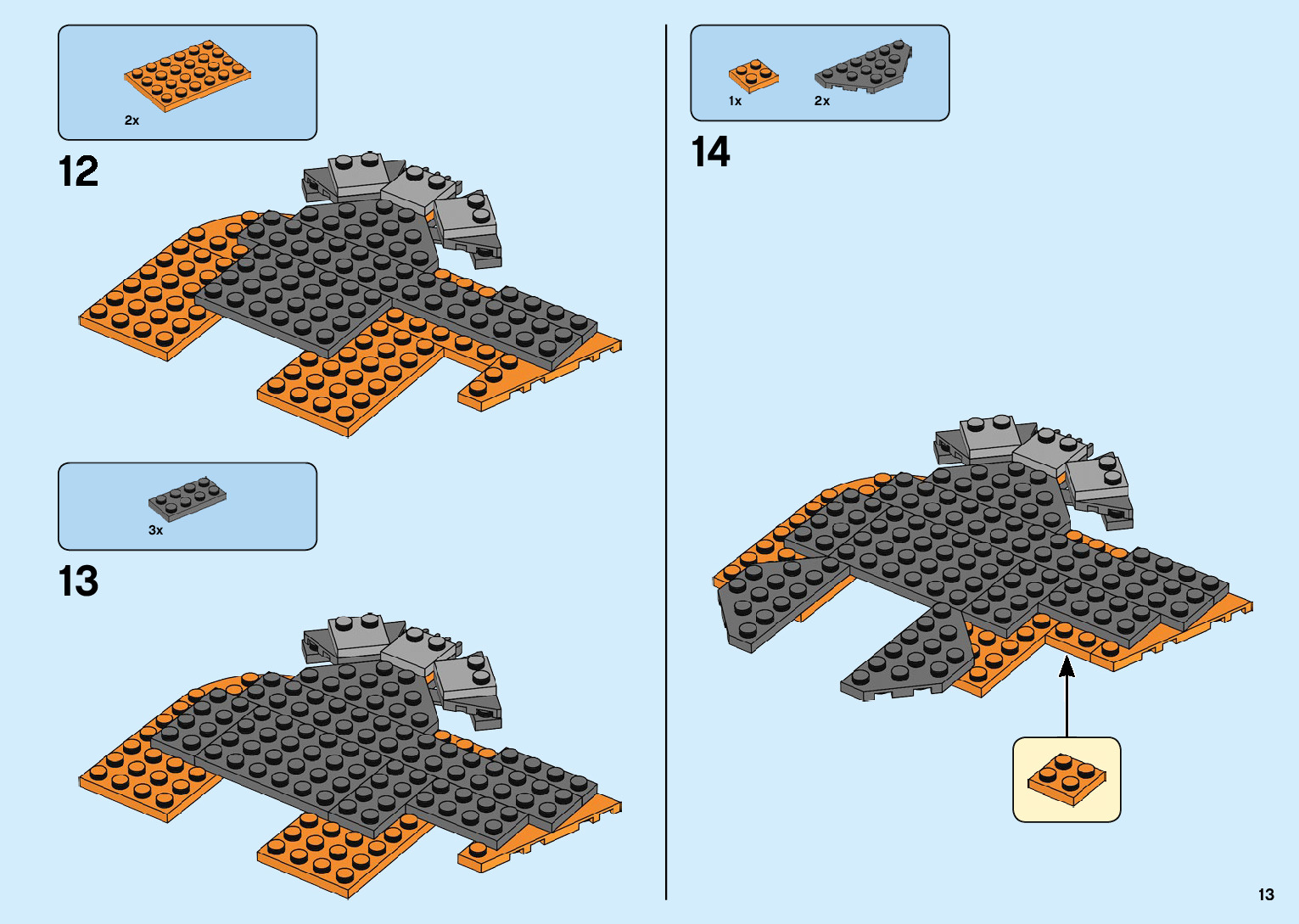 2x

12

3x

13

1x 2x

14

13