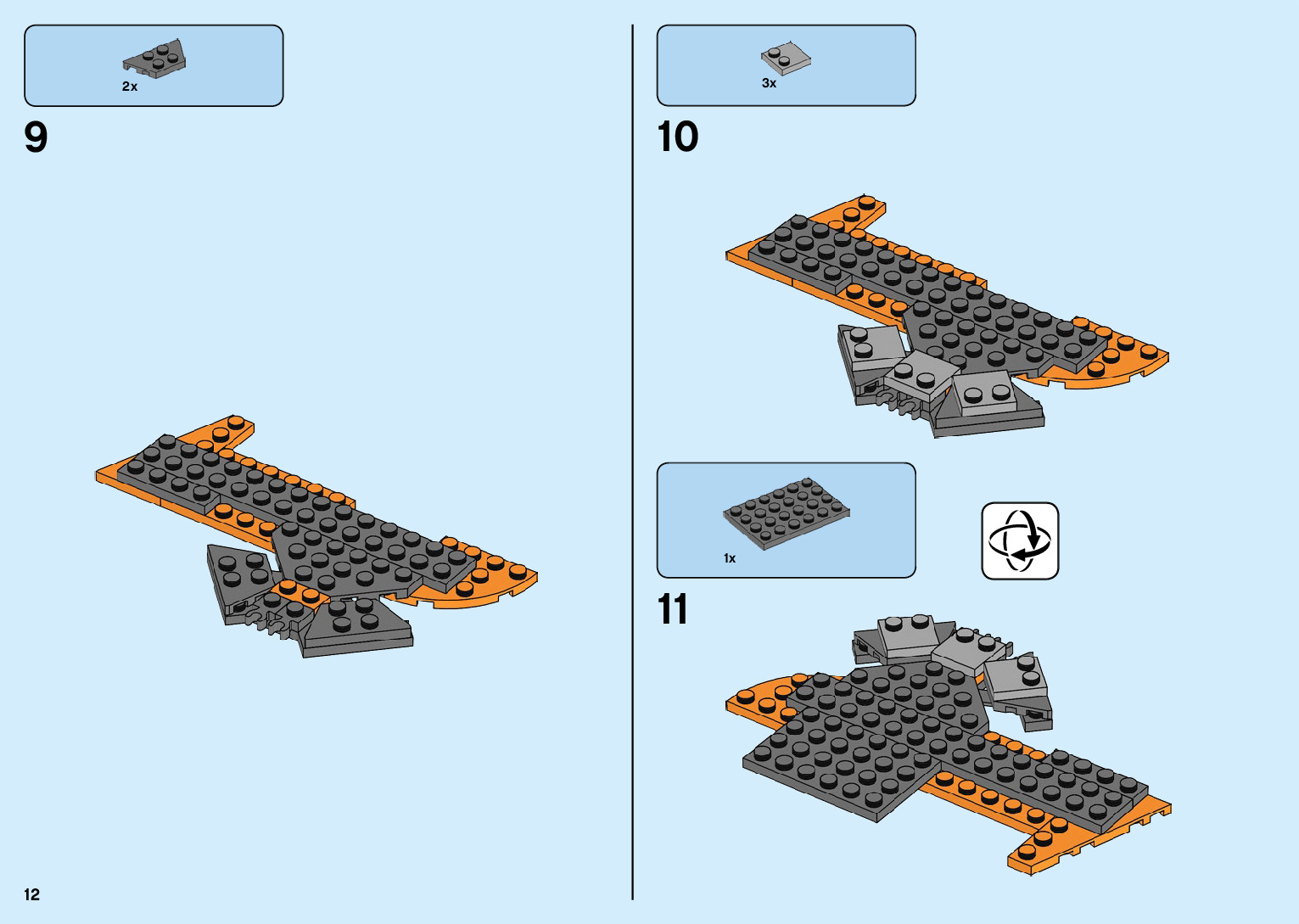 2x

9

3x

10

1x

11

12