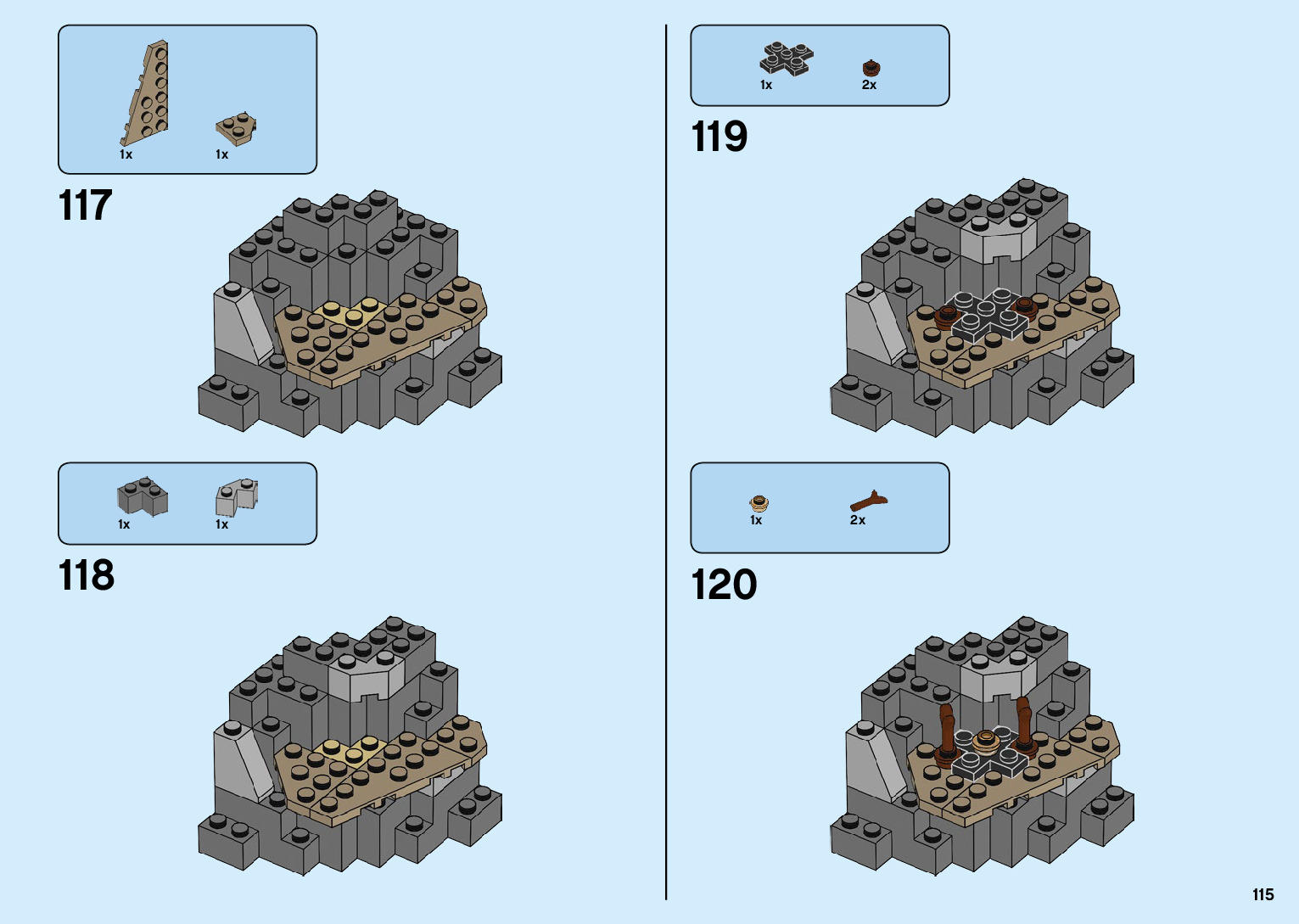 1x 1x

117

1x 1x

118

1x 2x

119

1x 2x

120

115