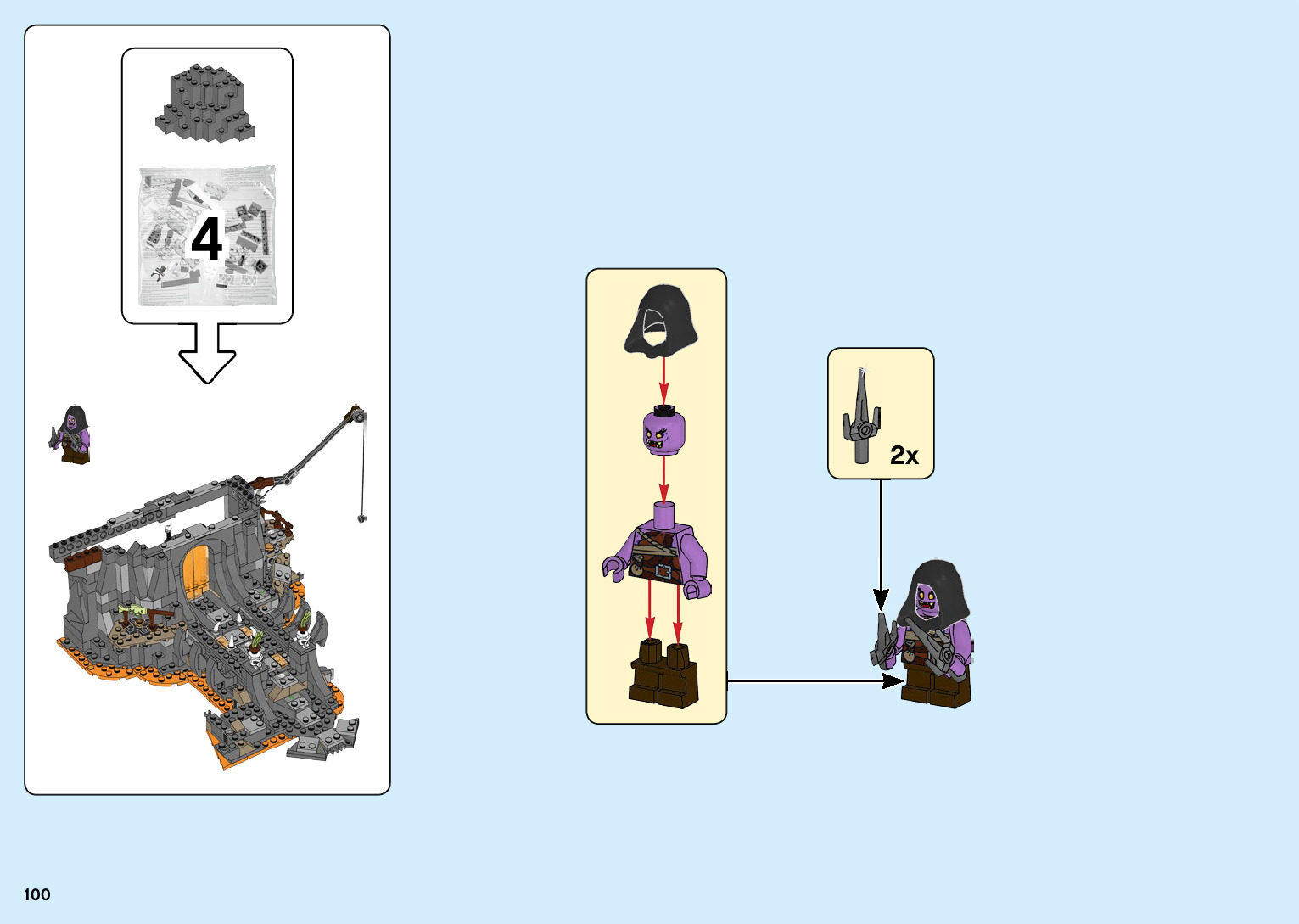 4

2x

100