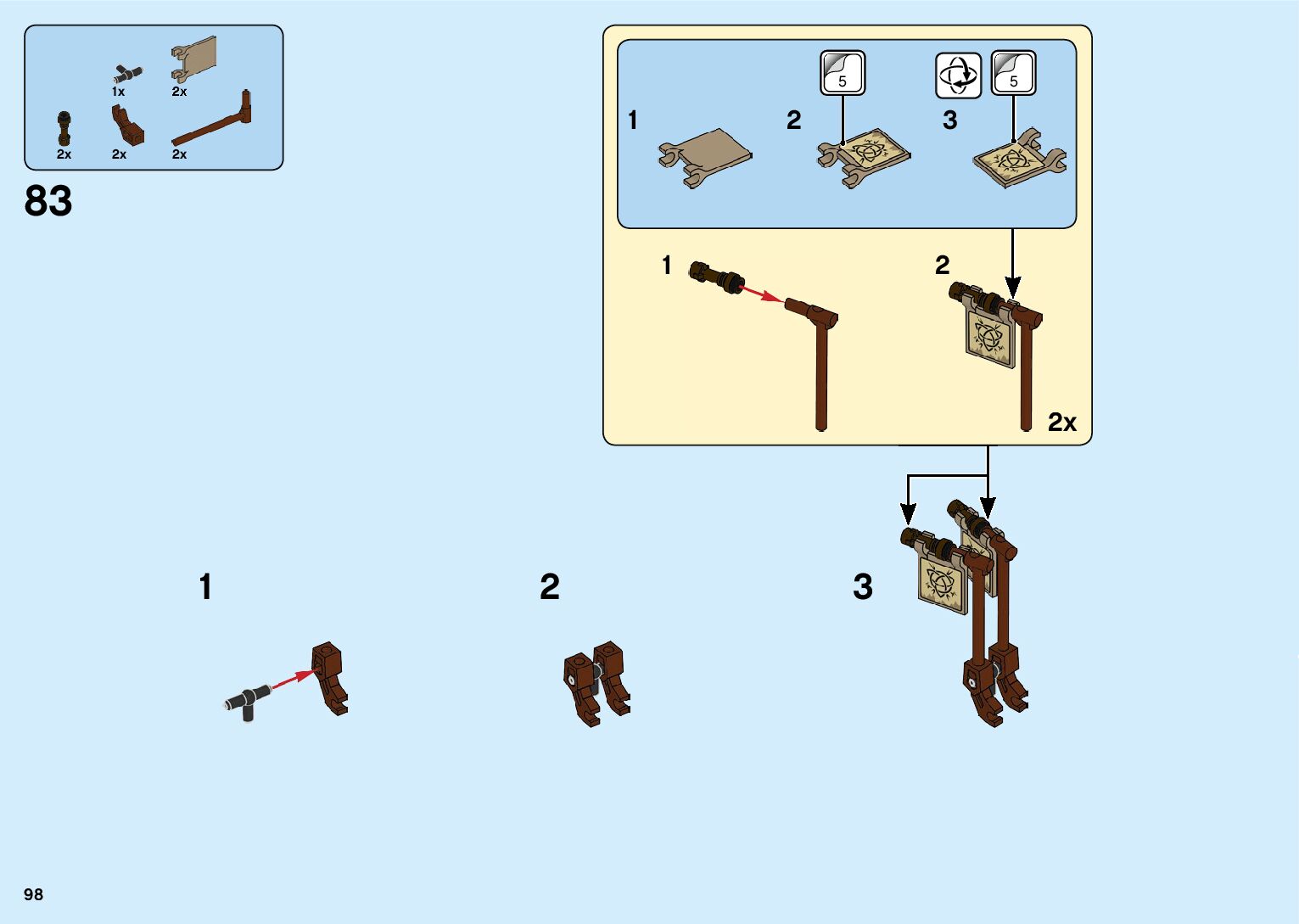 1x 2x
2x 2x 2x

83

1 2 5 3 5

1 2

2x

1 2 3

98