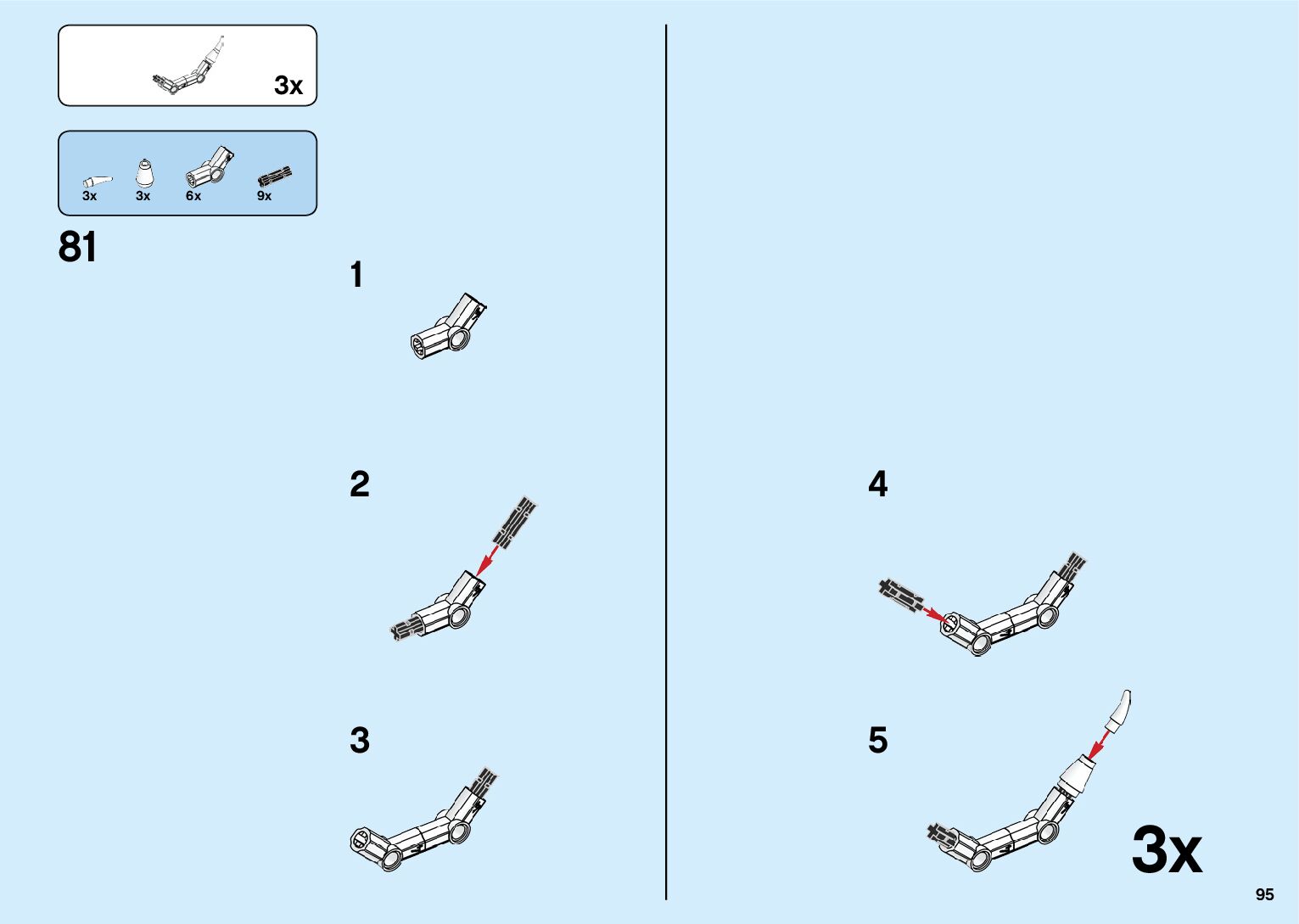 3x

3x 3x 6x 9x

81

1

2

3

4

5

3x

95