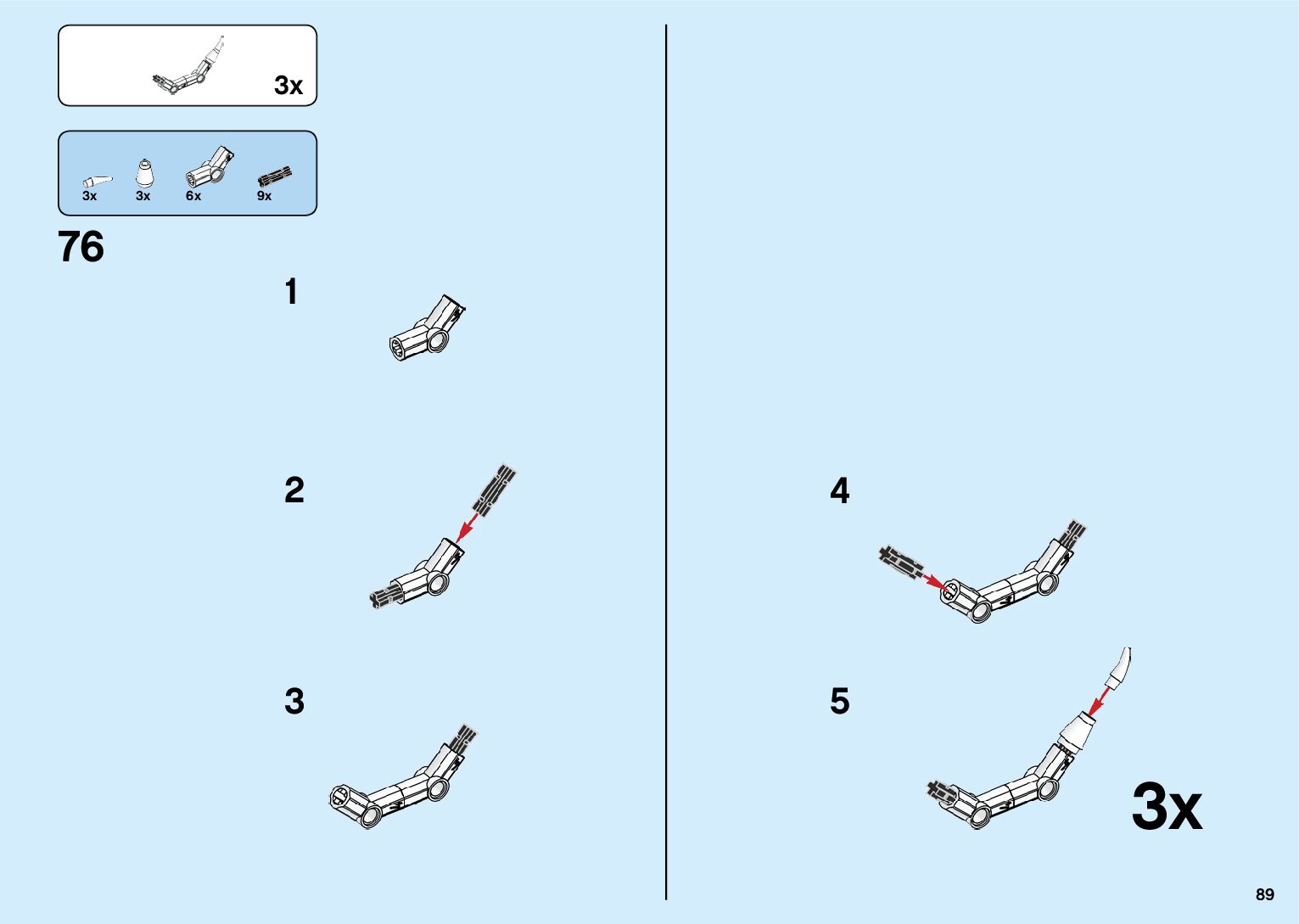 3x

3x 3x 6x 9x

76

1

2

3

4

5

3x

89