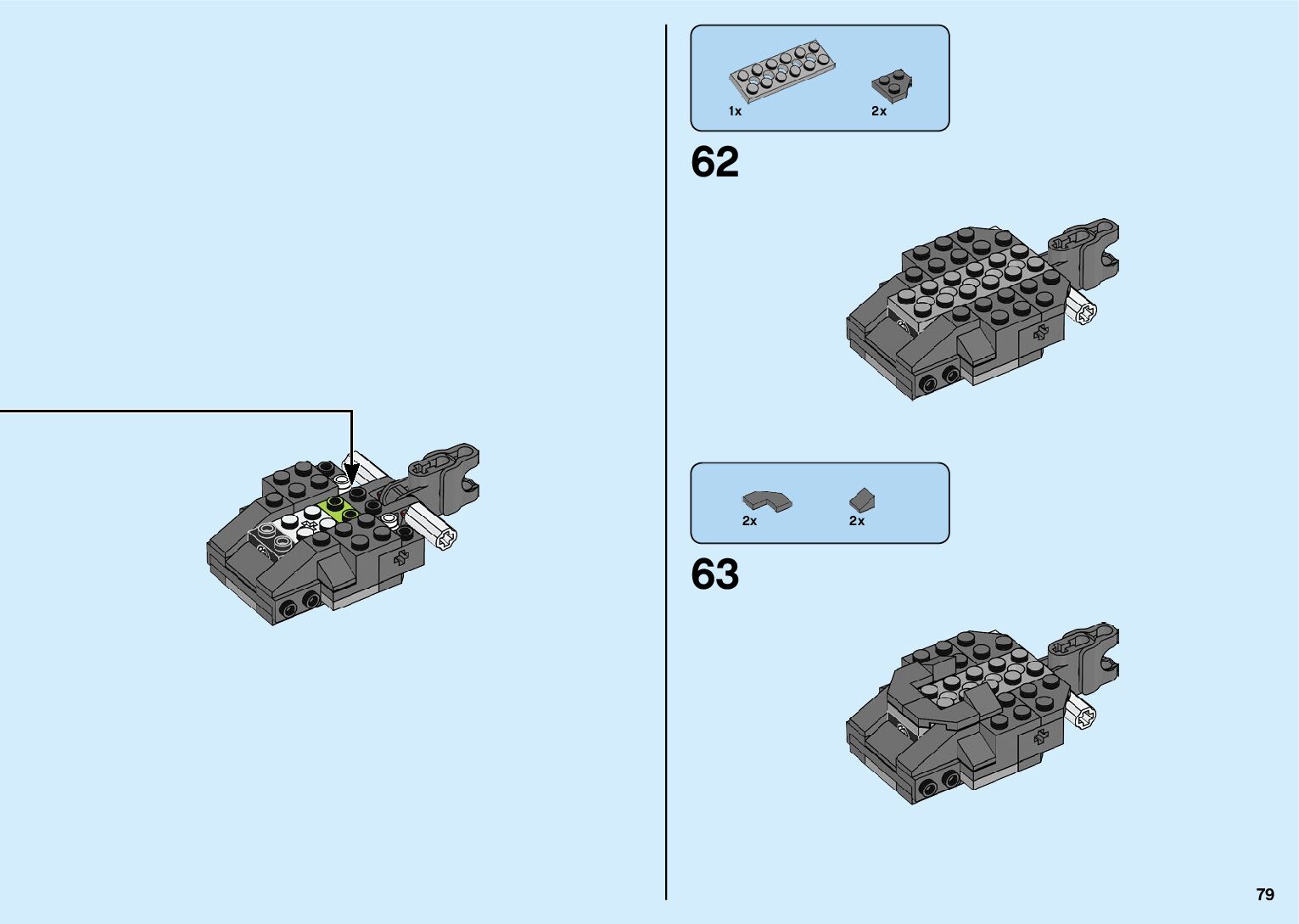 1x
2x

62

2x
2x

63

79