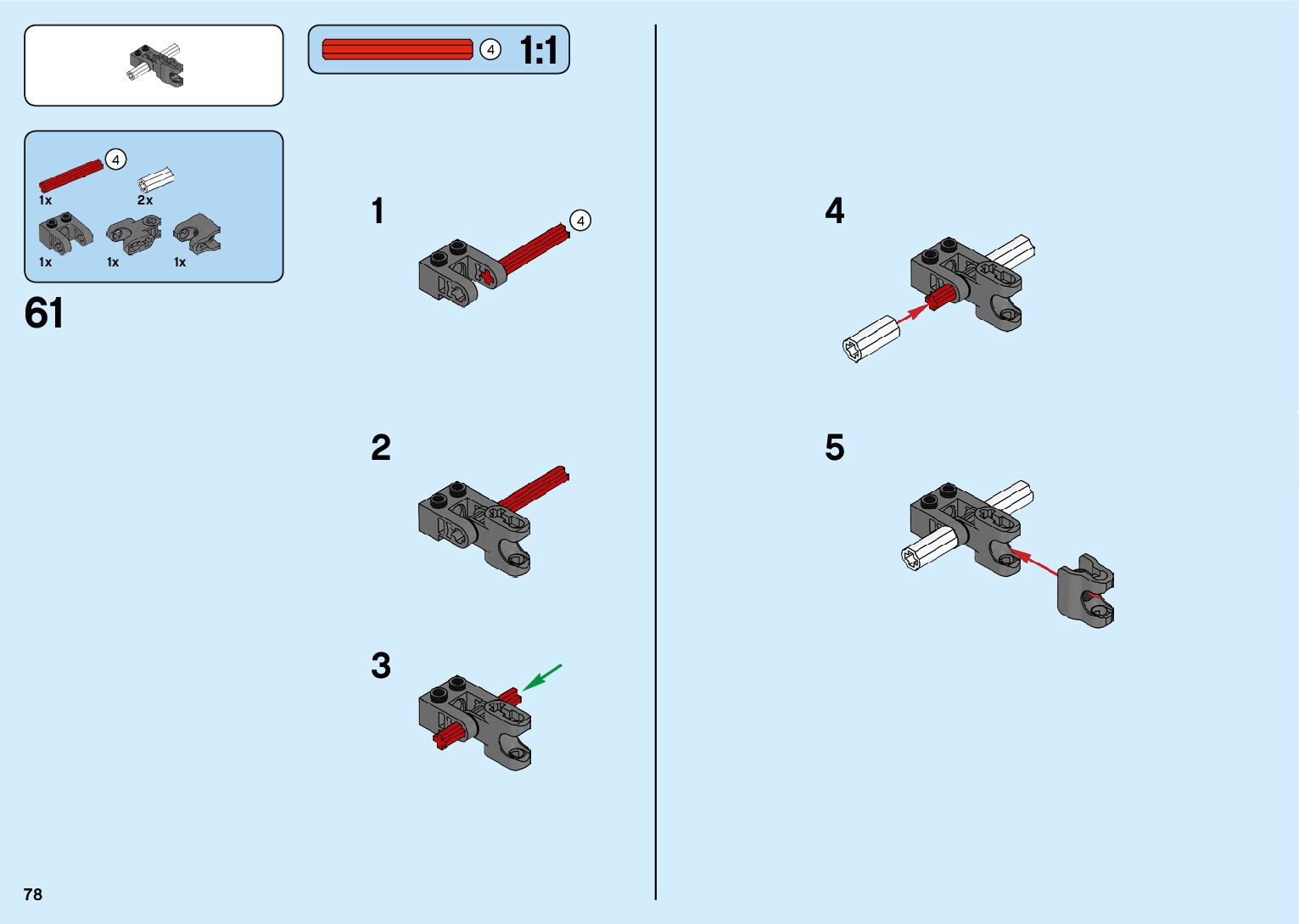 4 1:1

4
1x
2x
1x
1x
1x

61

1 4

2

3

4

5

78