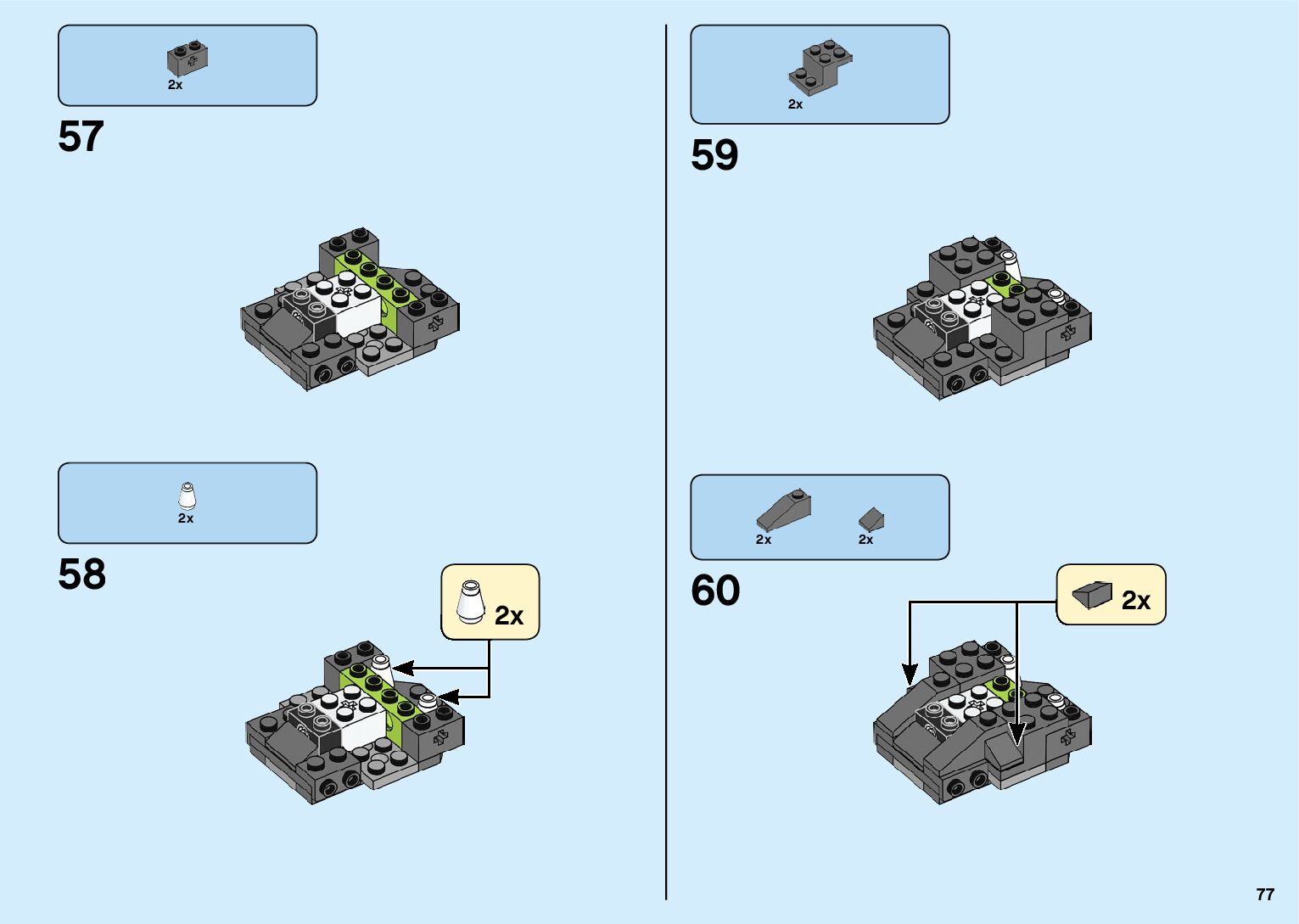 2x

57

2x

58

2x

2x

59

2x 2x

60

2x

77