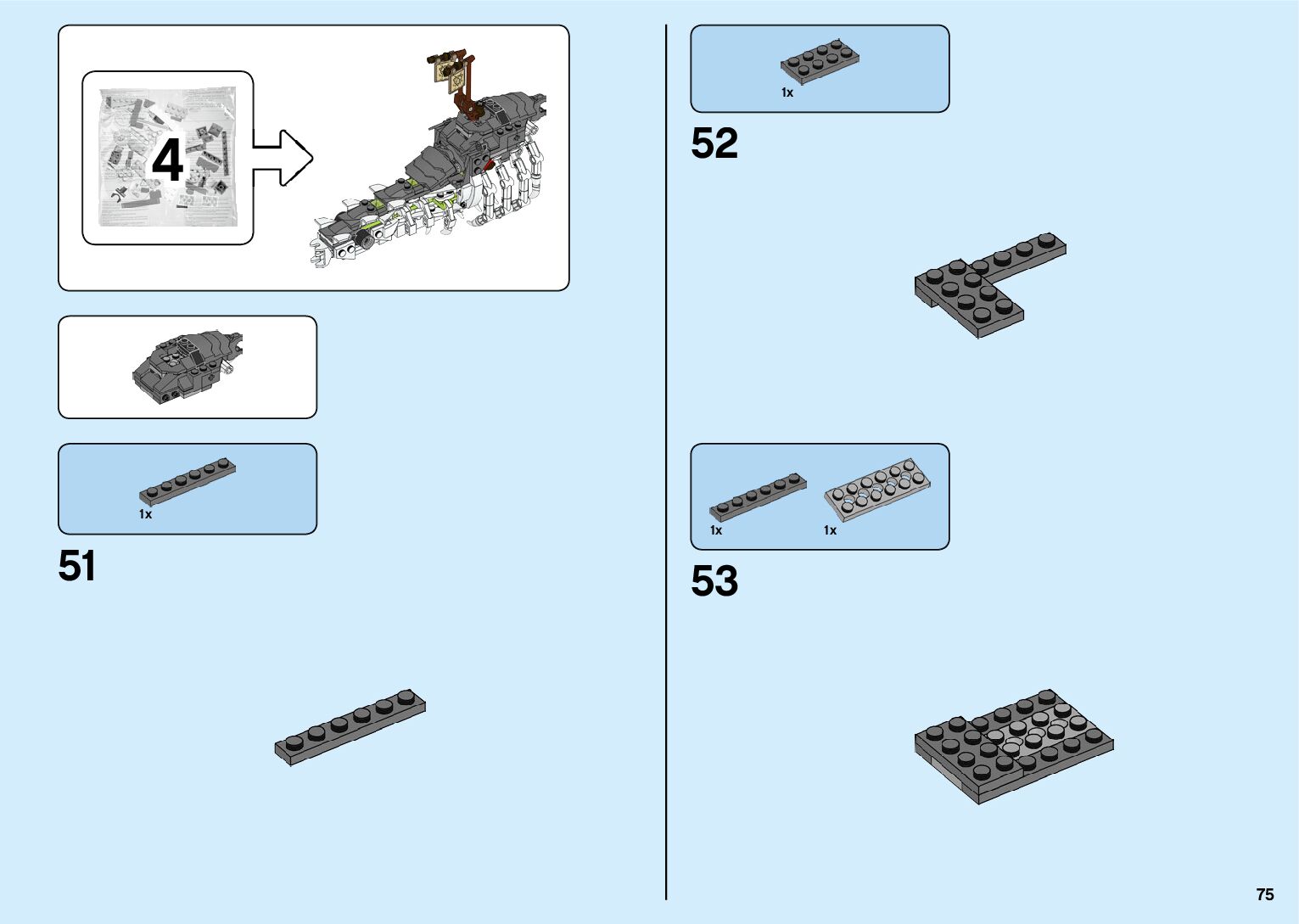 4

1x

51

1x

52

1x

1x

53

75