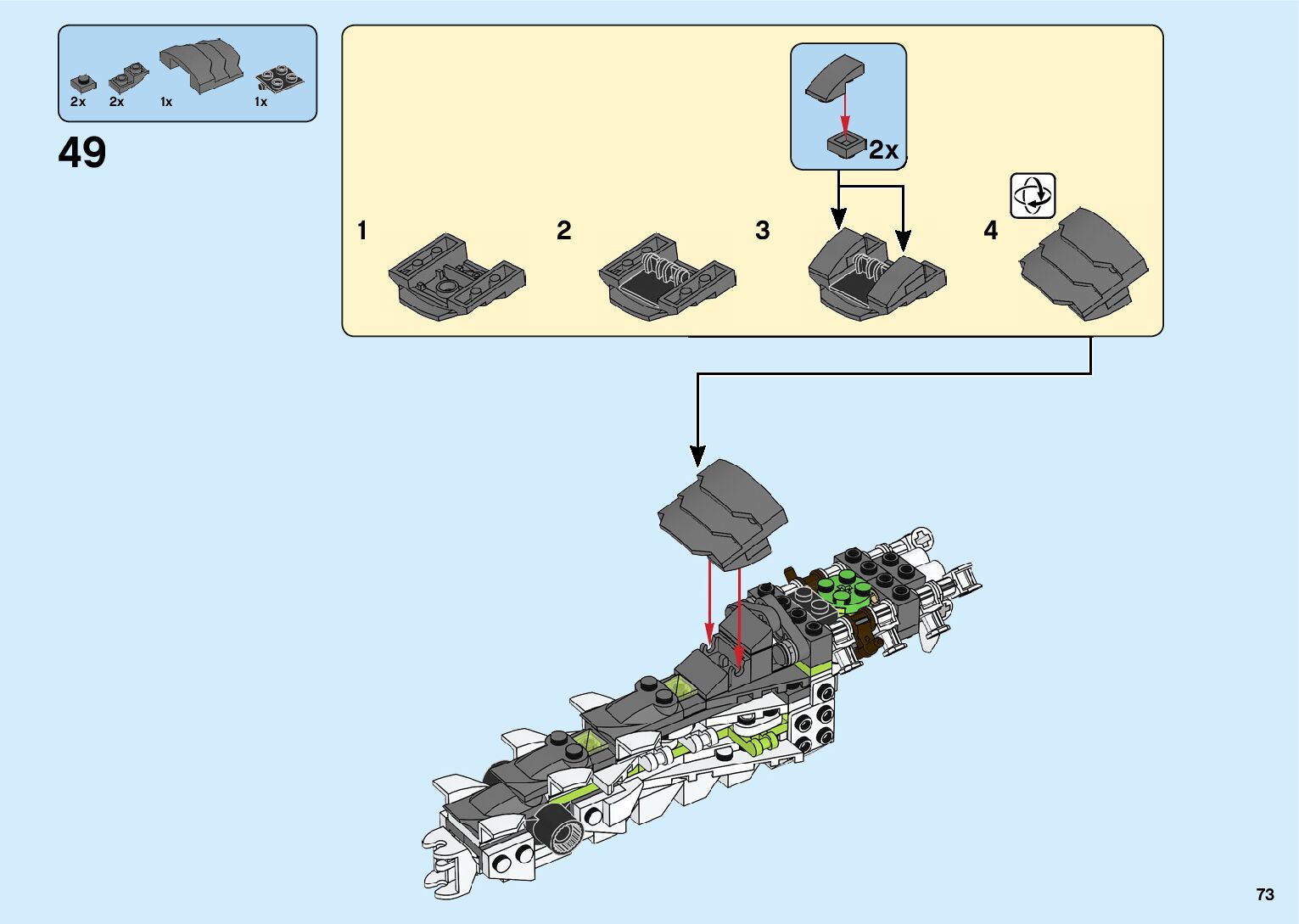 2x 2x 1x 1x

49

2x

1

2

3

4

73