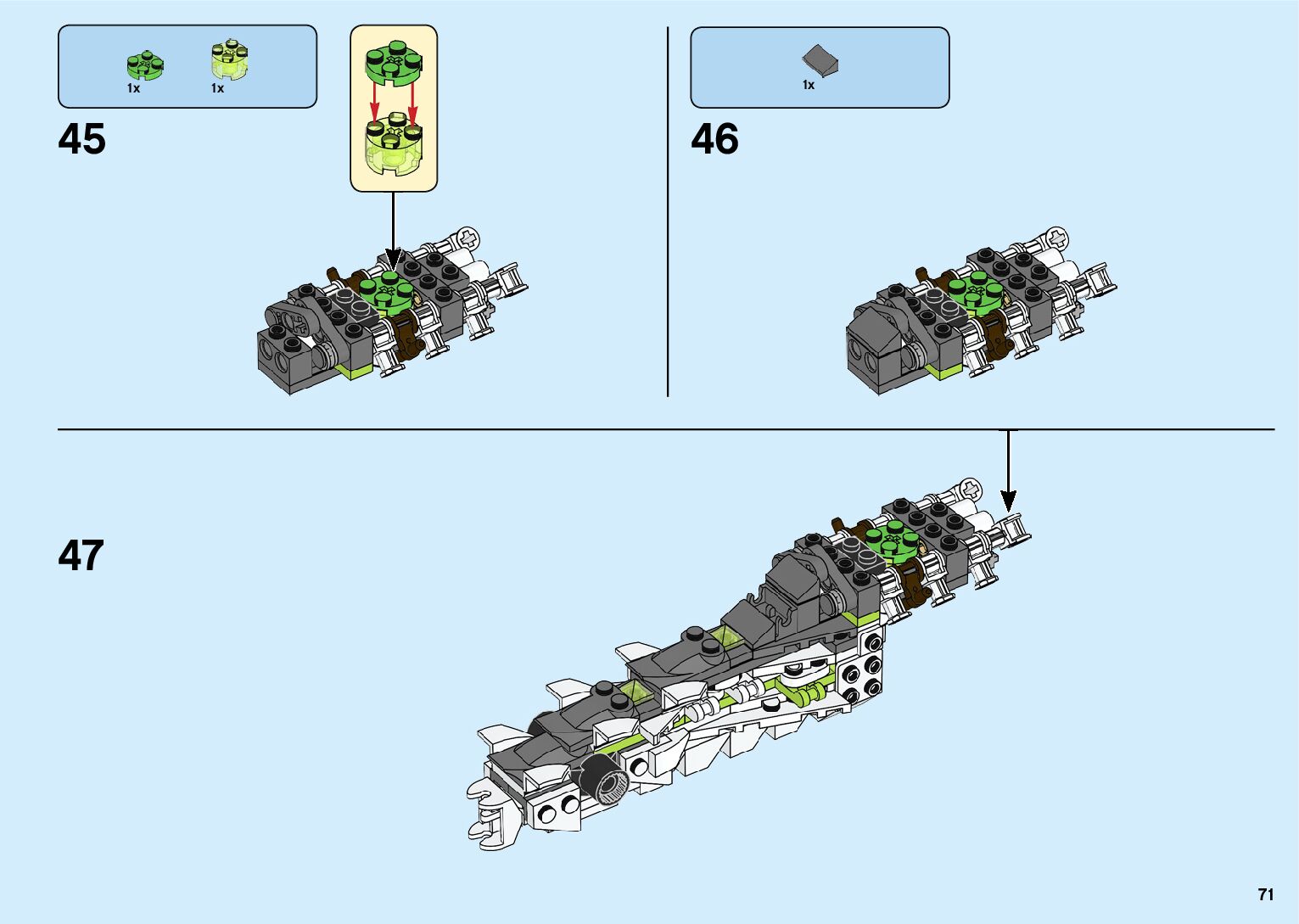 1x 1x

45

1x

46

47

71