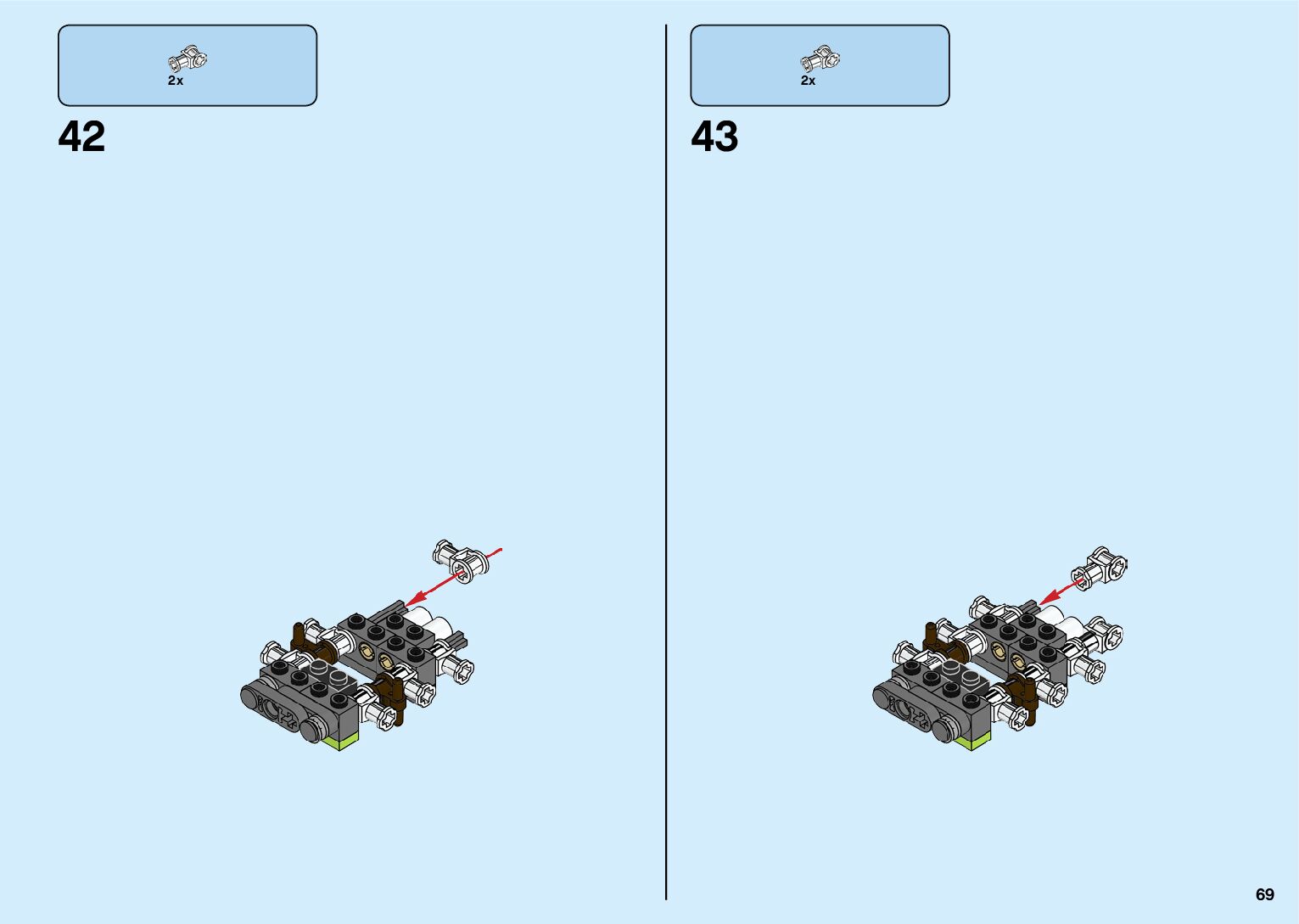 2x

42

2x

43

69