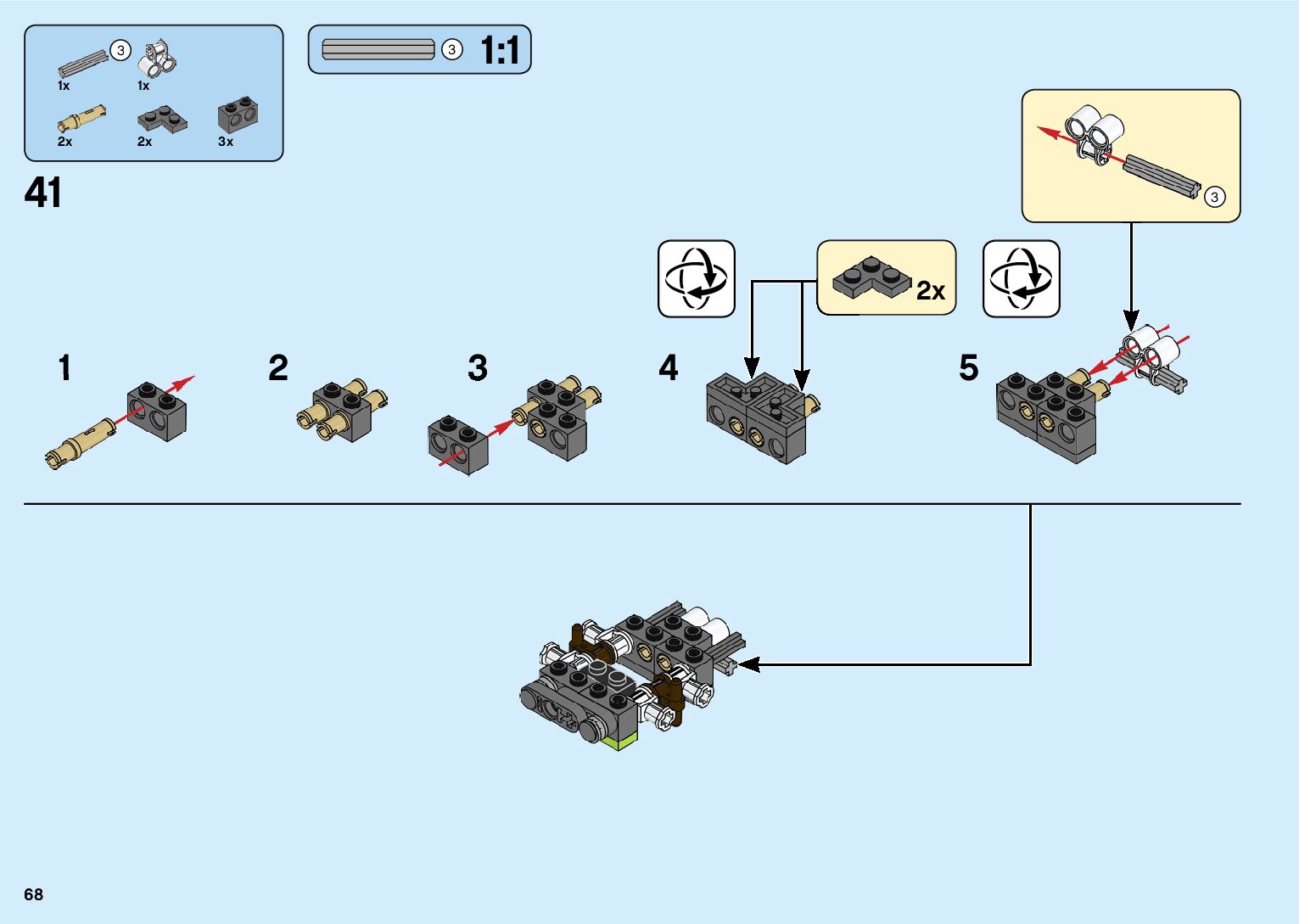 3
1x
1x
2x
2x
3x

3 1:1

41

3

2x

1

2

3

4

5

68