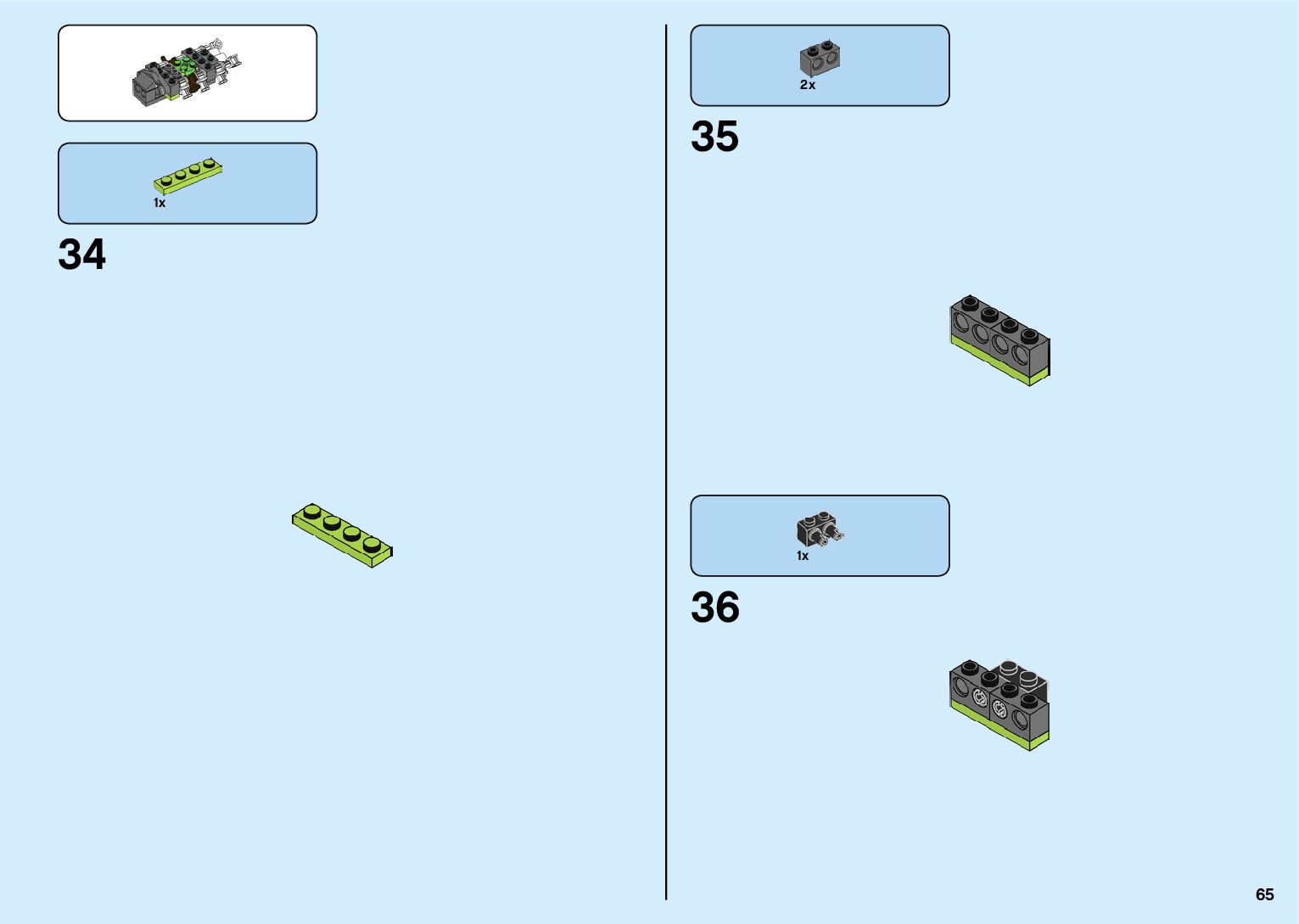 1x

34

2x

35

1x

36

65