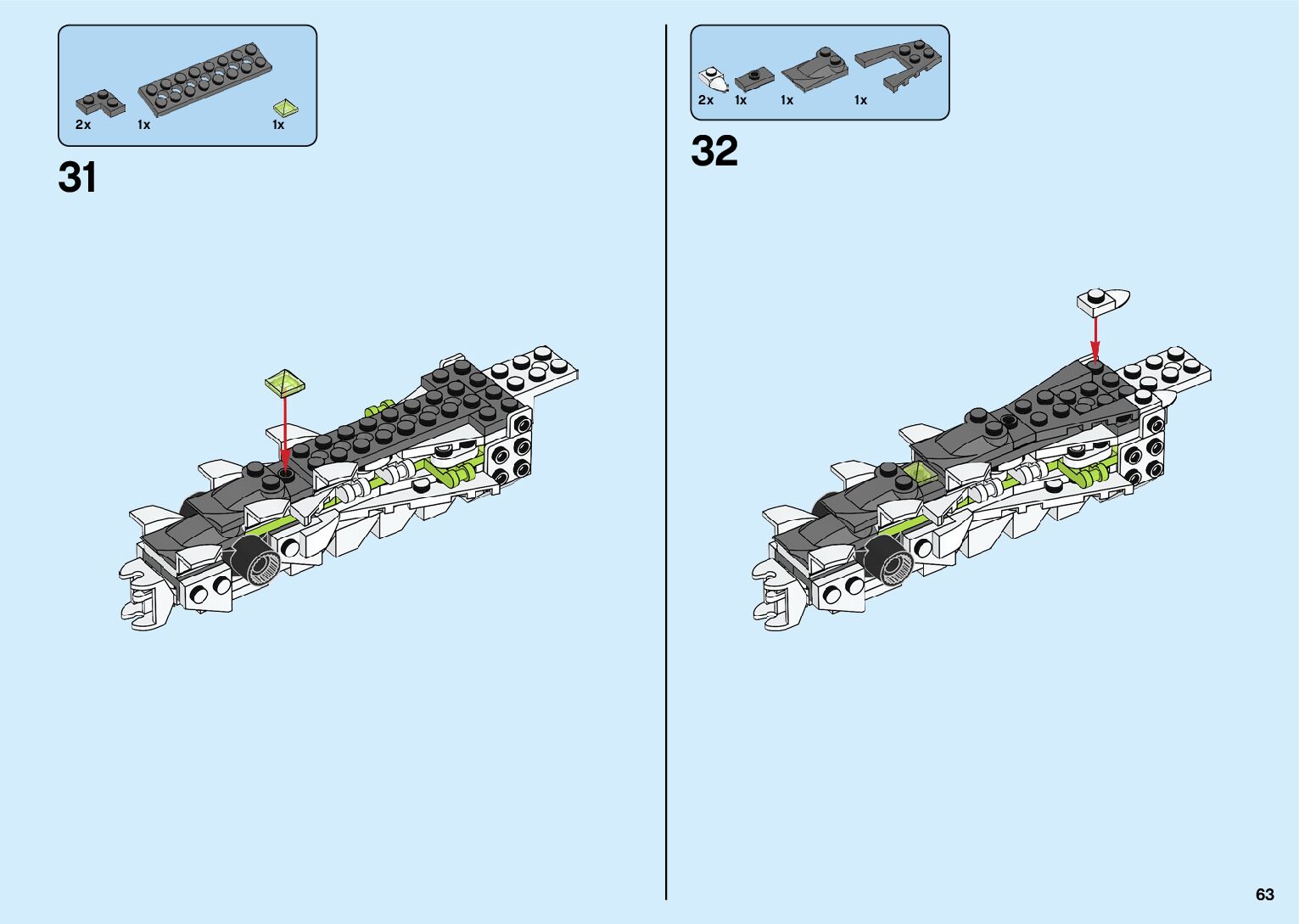 2x 1x 1x

31

2x 1x 1x 1x

32

63