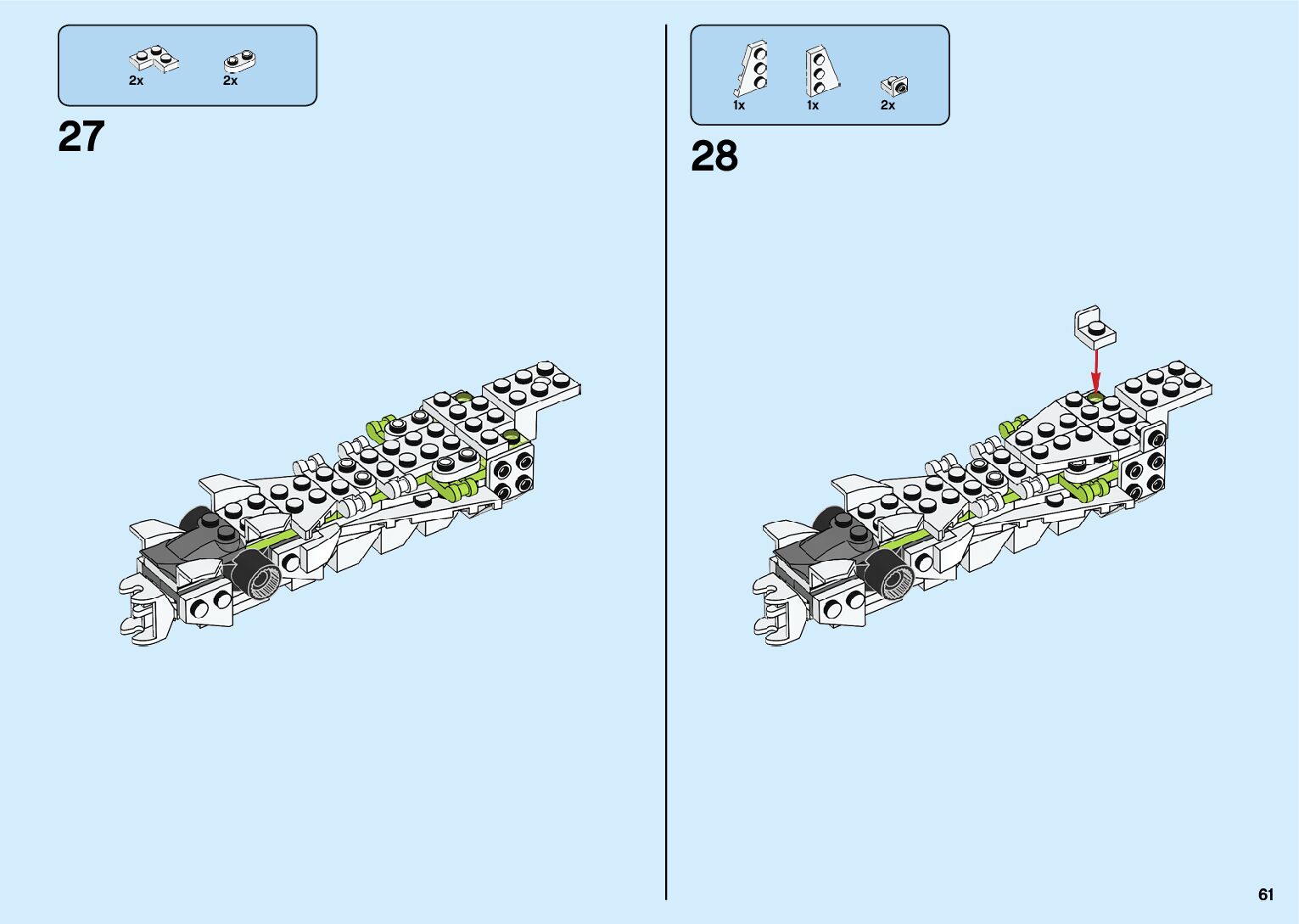 2x 2x

27

1x 1x 2x

28

61