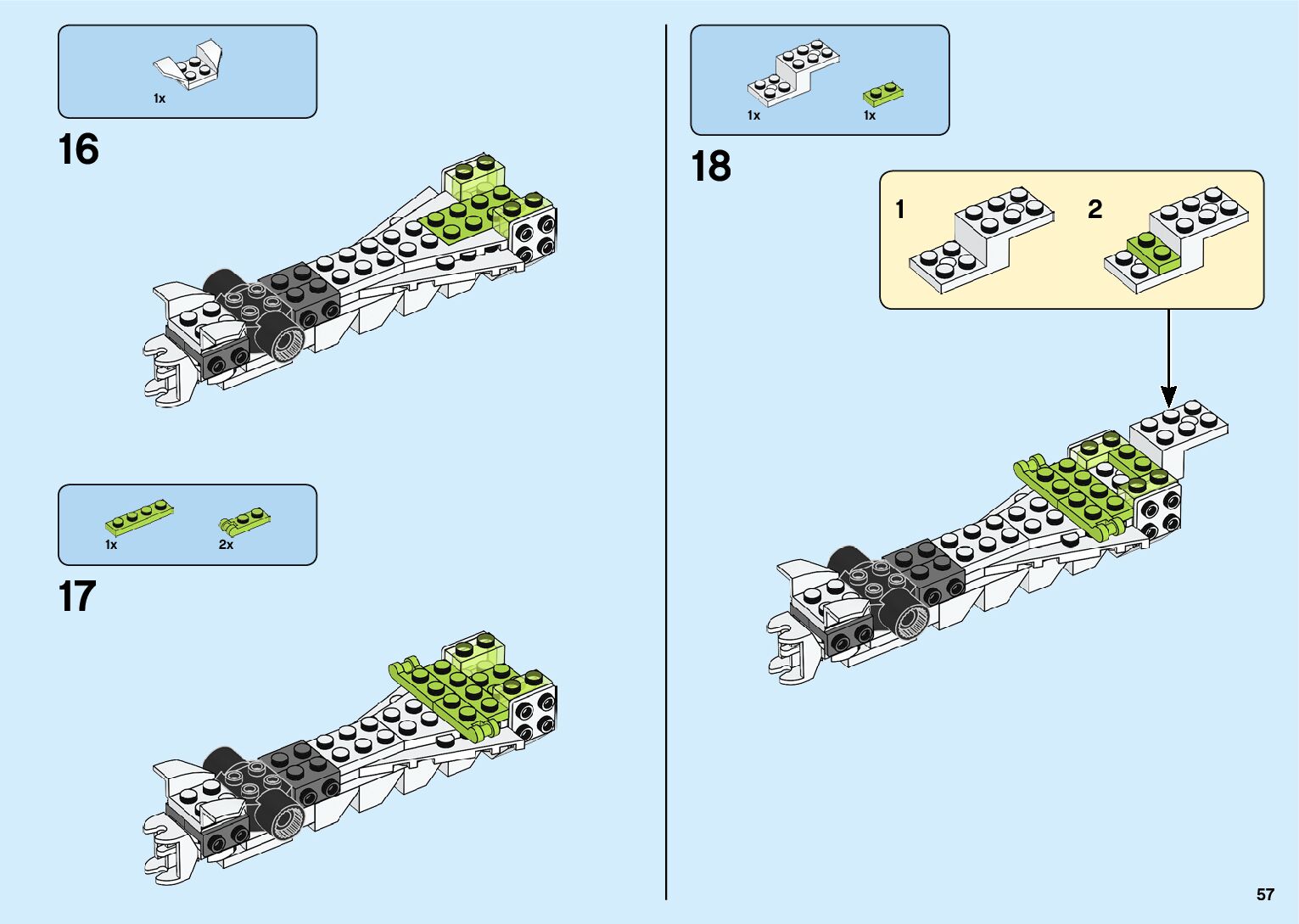 1x

16

1x 2x

17

1x 1x

18

1

2

57