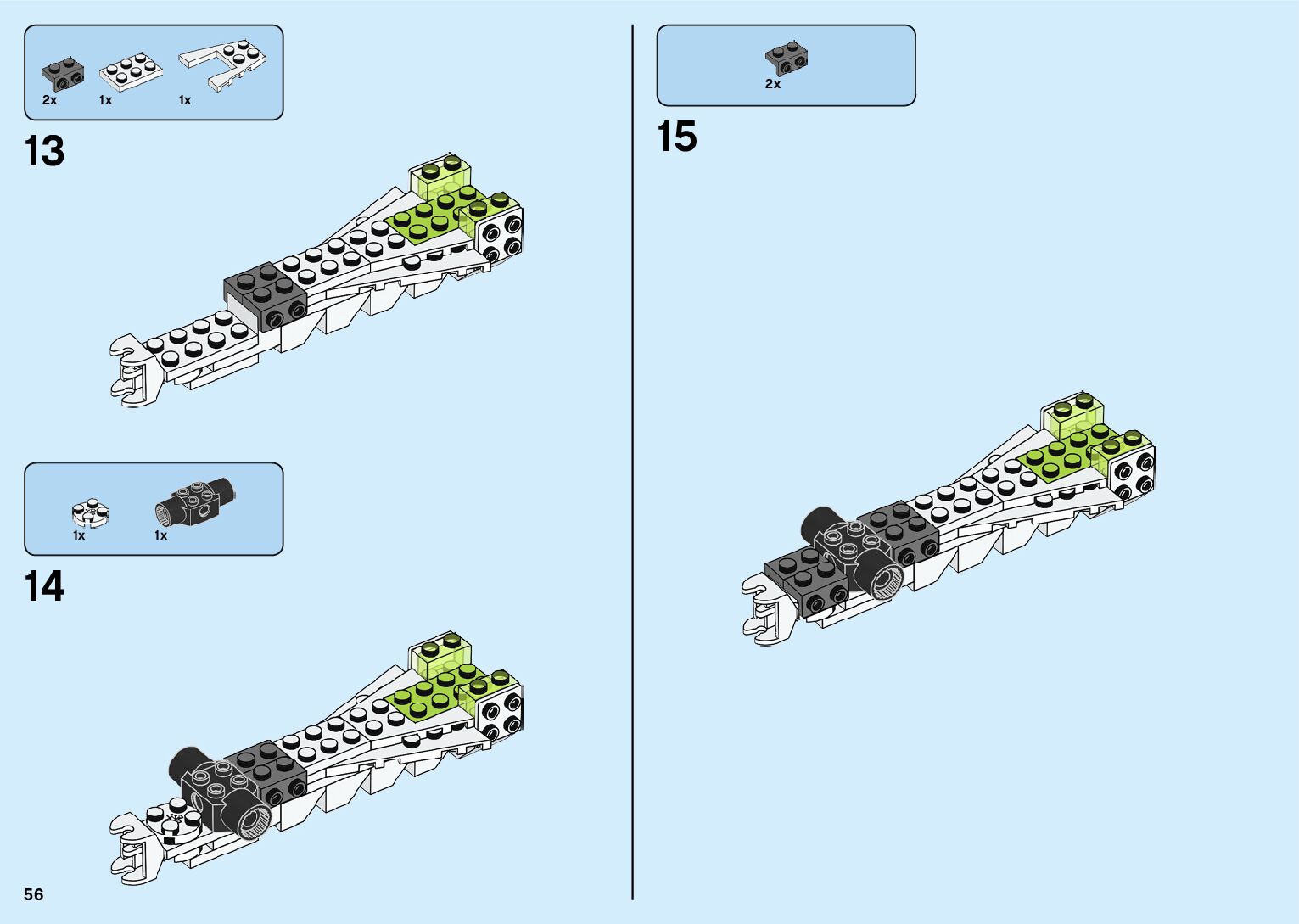 2x 1x 1x

13

1x 1x

14

56

2x

15