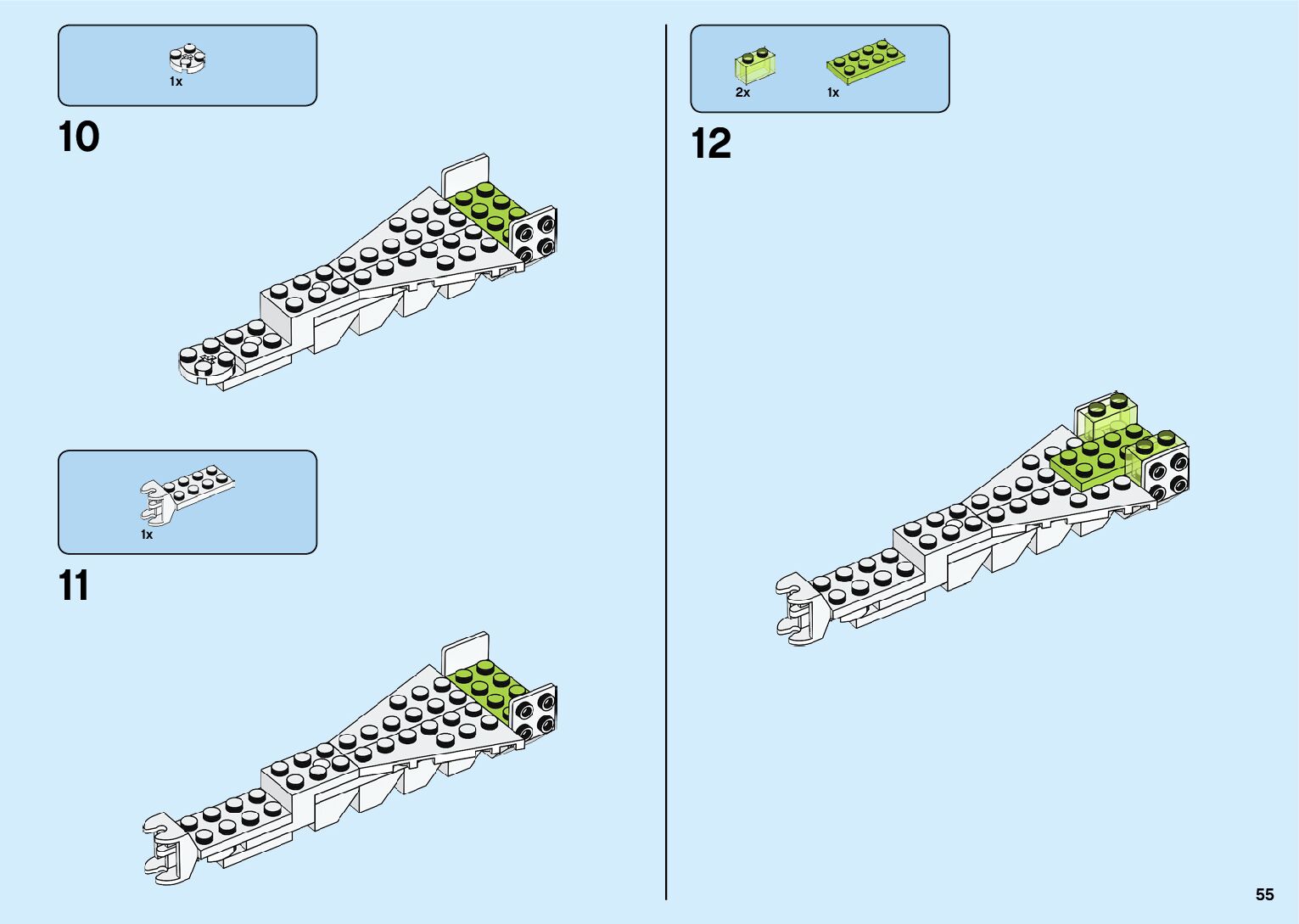 1x

10

1x

11

2x 1x

12

55