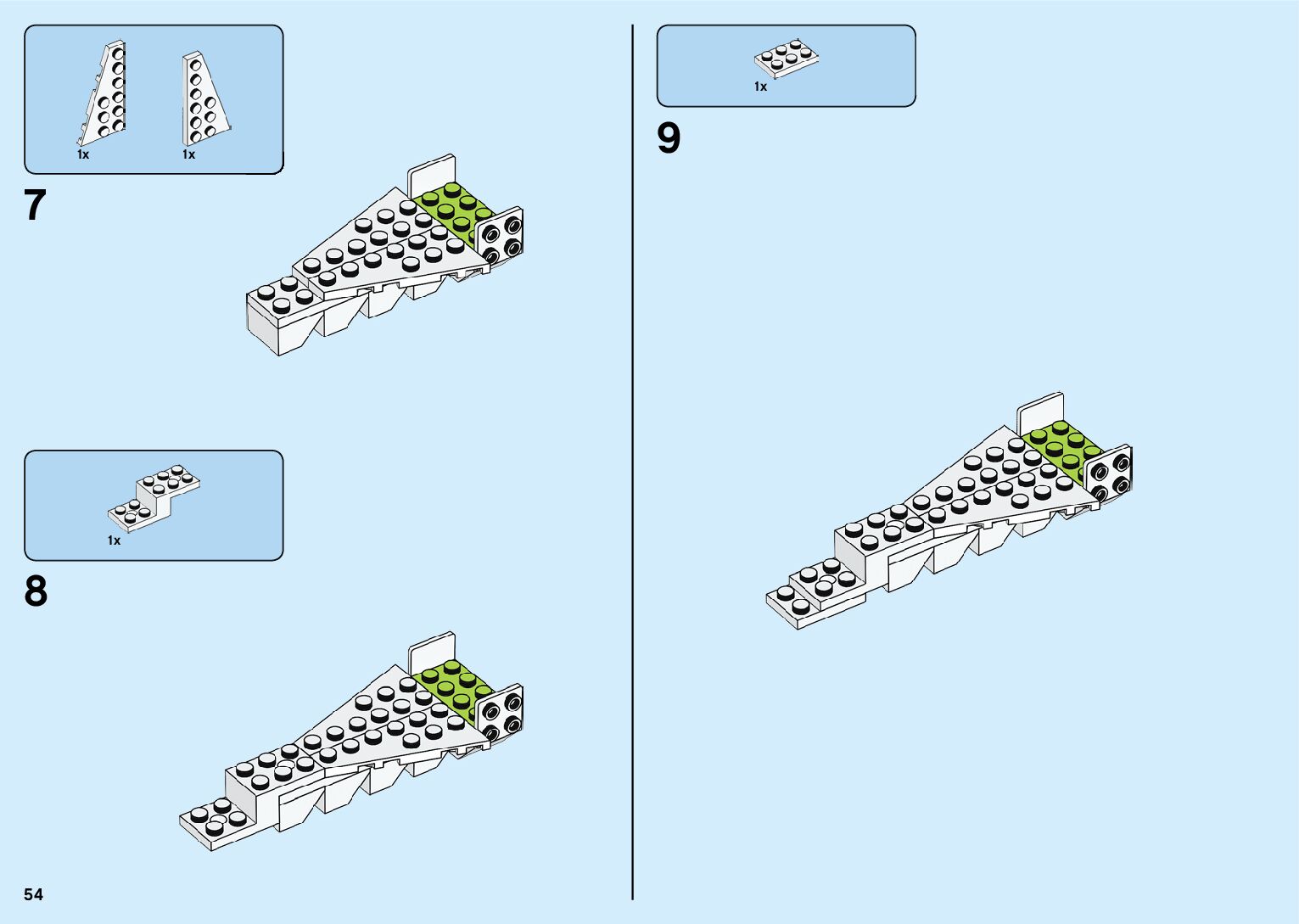 1x
1x

7

1x

8

54

1x

9