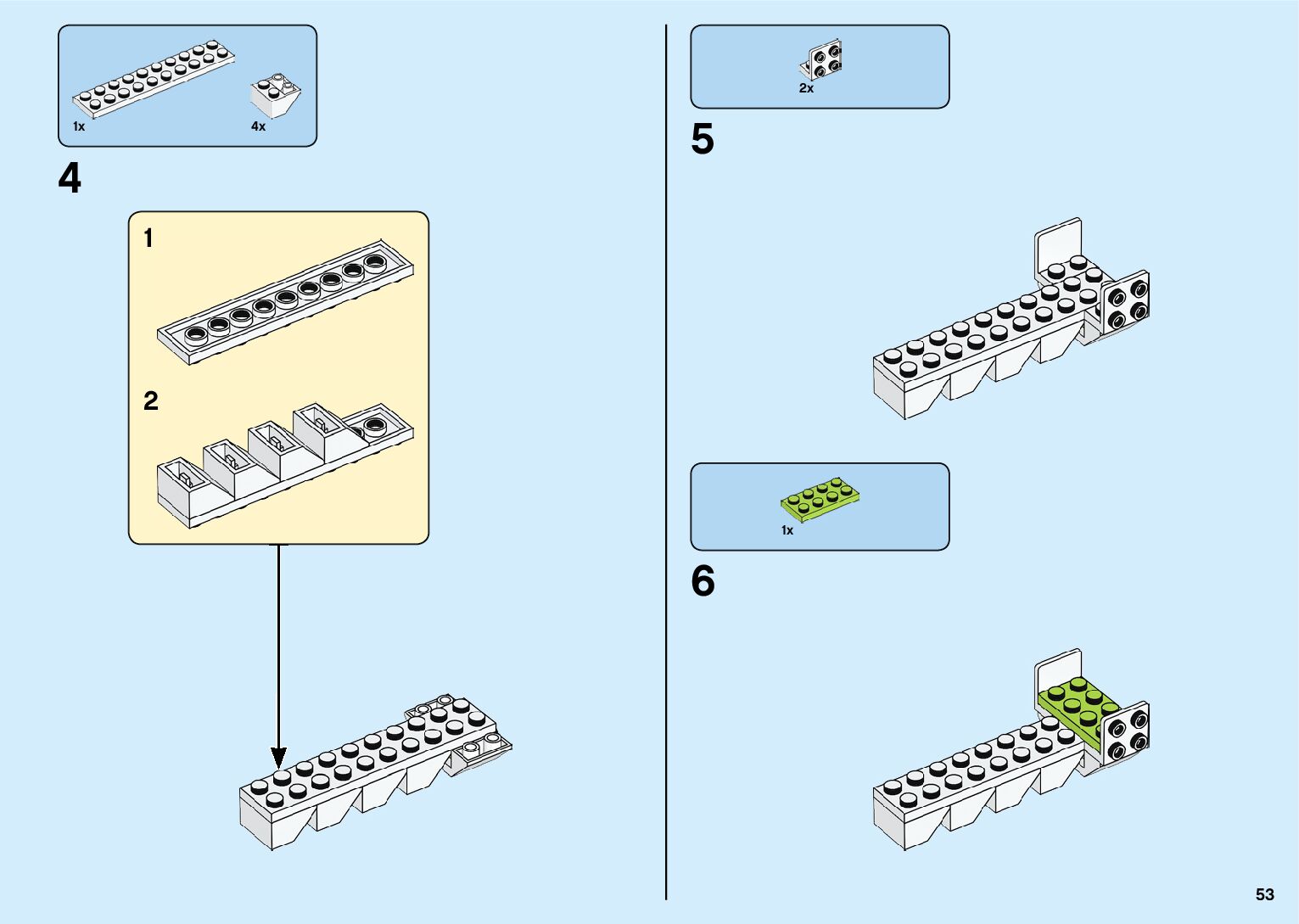 1x
4x

4

1

2

2x

5

1x

6

53