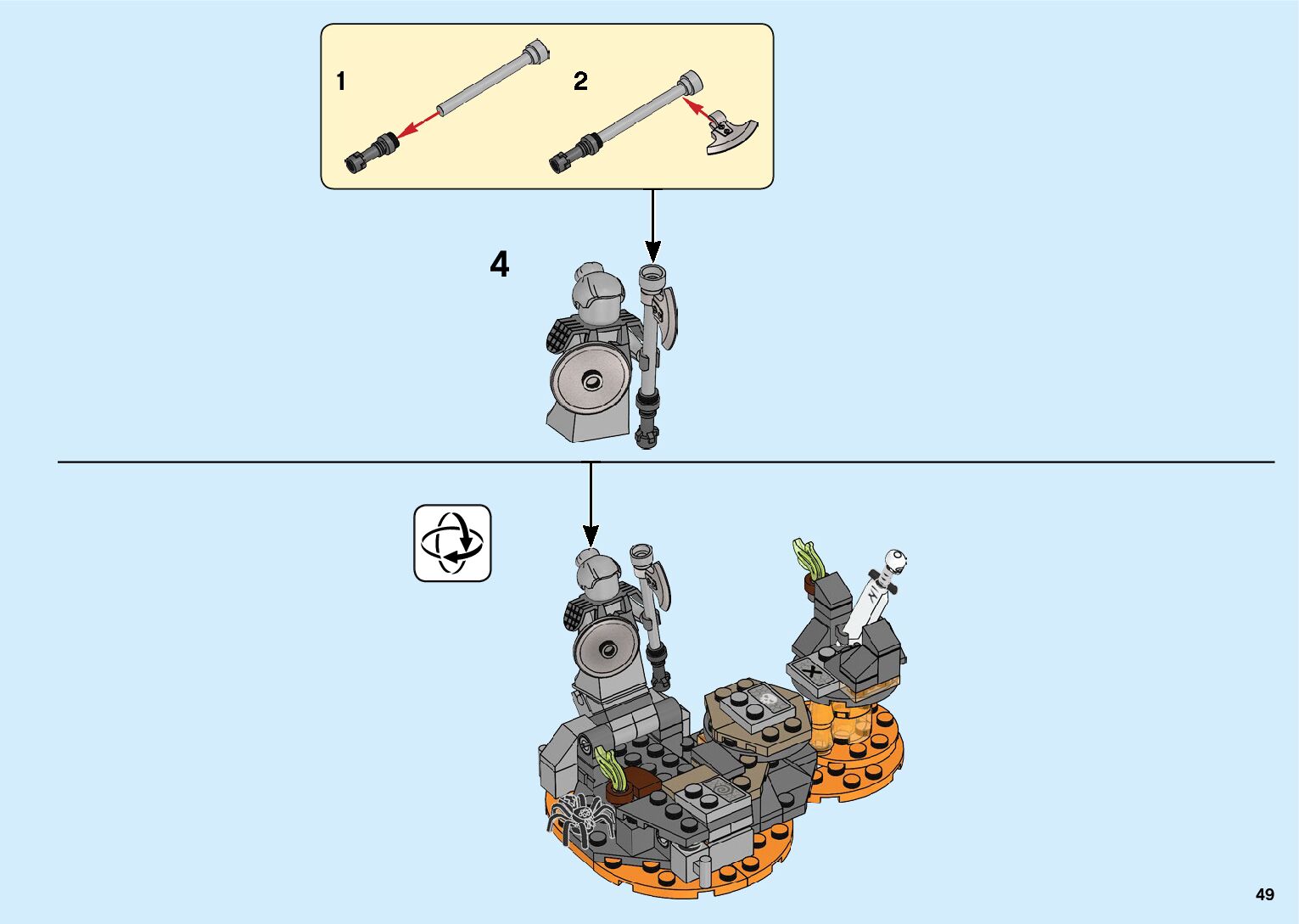 1

2

4

49