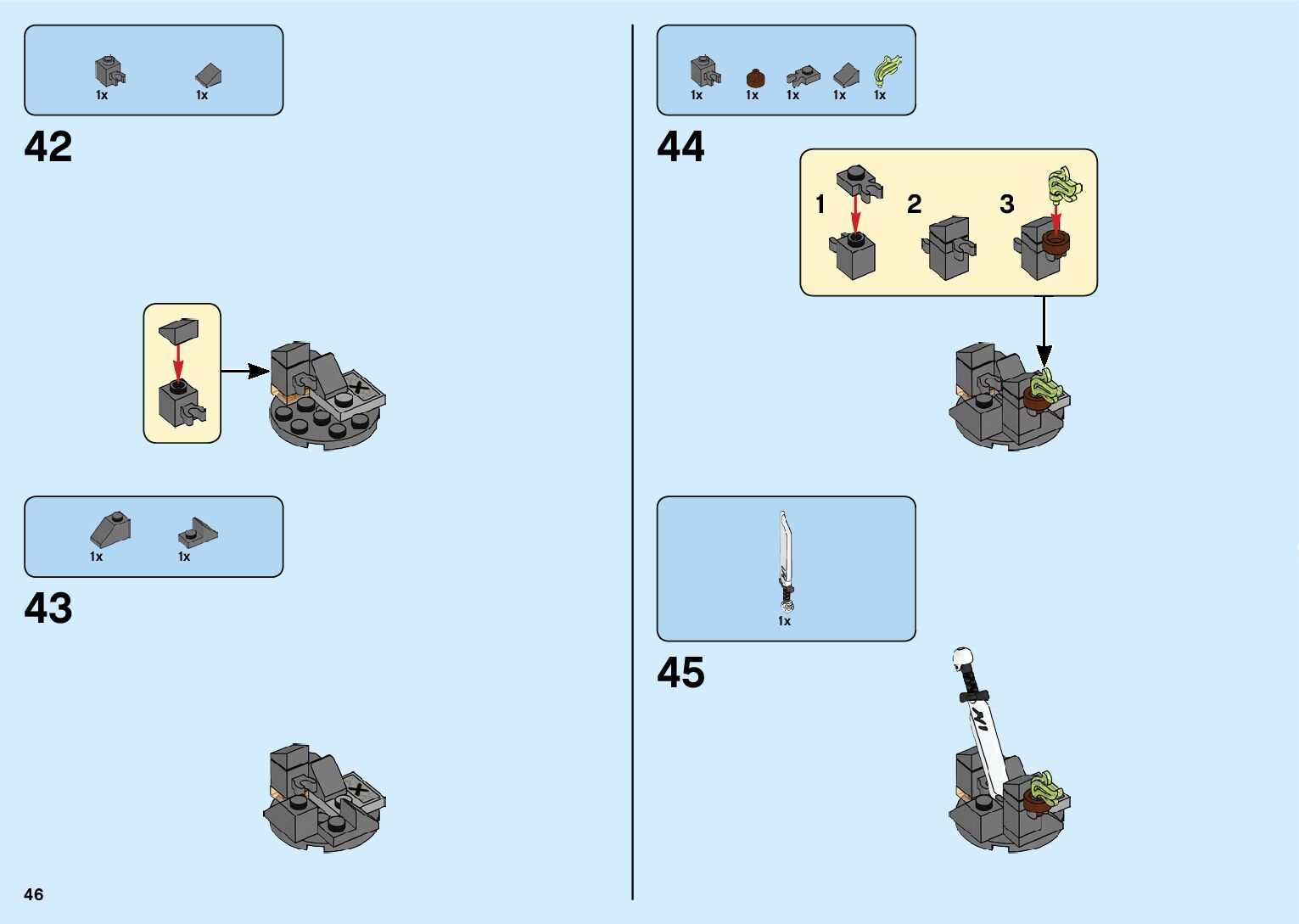 1x 1x

42

1x 1x

43

46

1x 1x 1x 1x 1x

44

1

2

3

1x

45