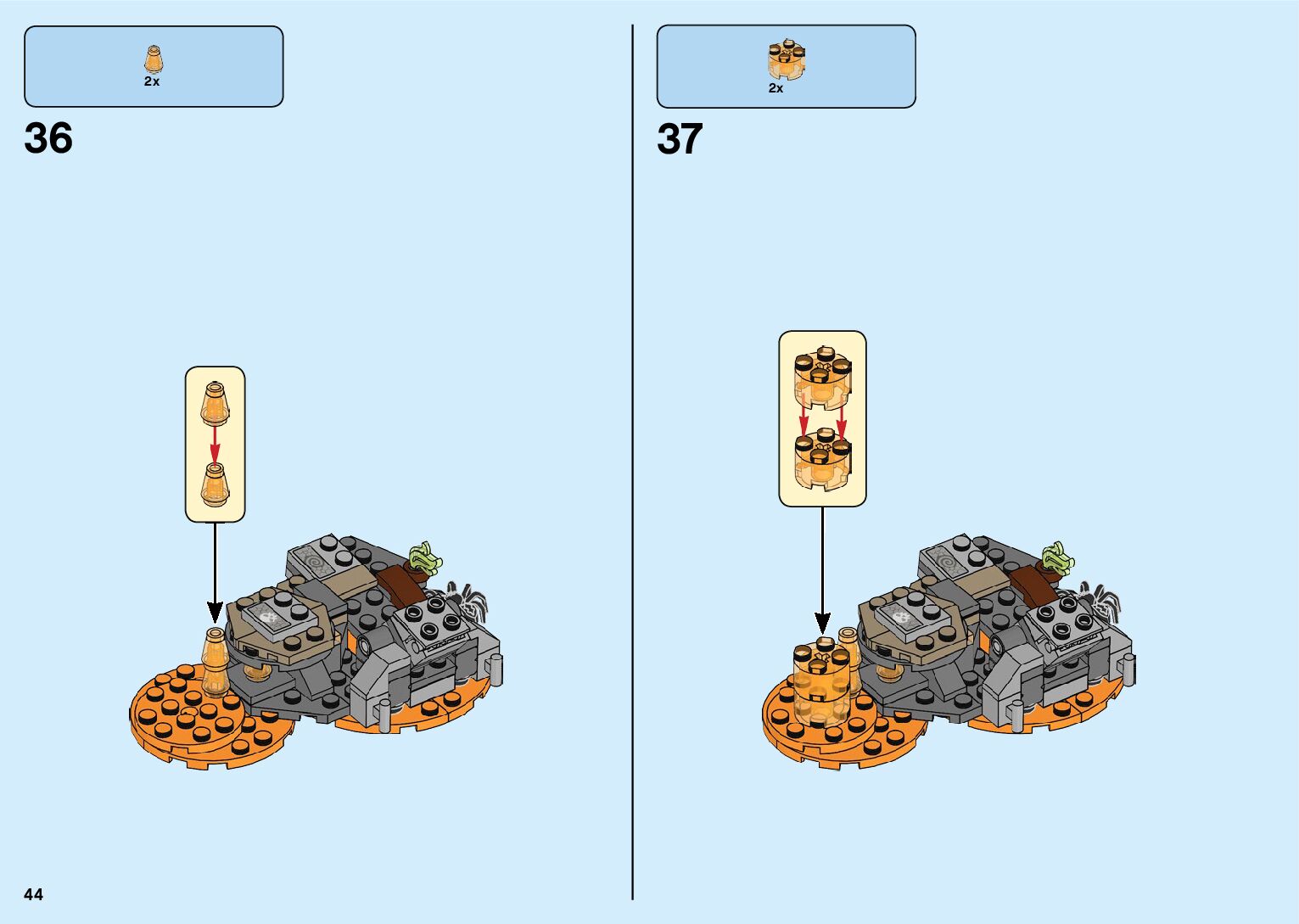 2x

36

2x

37

44