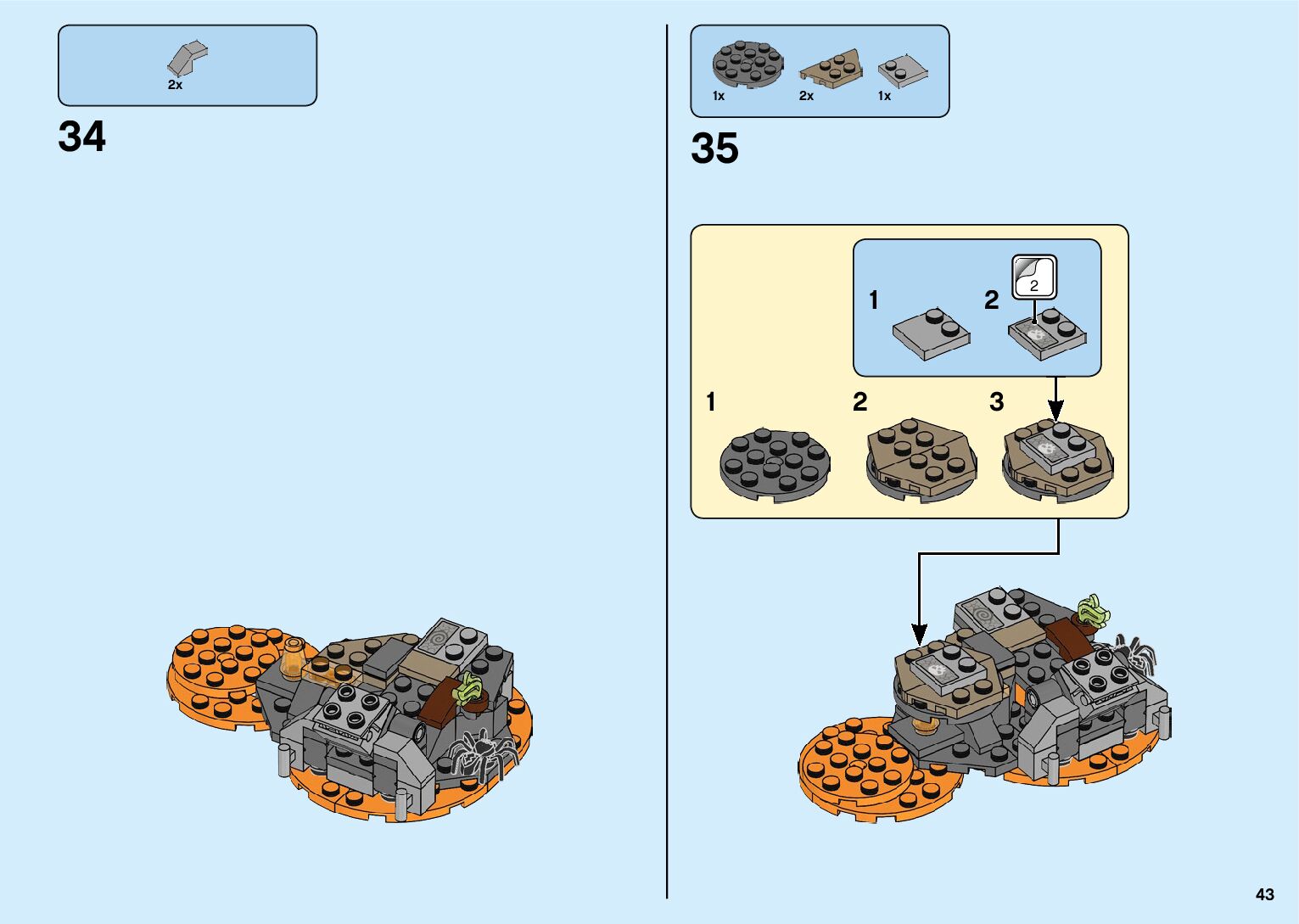 2x

34

1x 2x 1x

35

1 2

2

1 2 3

43