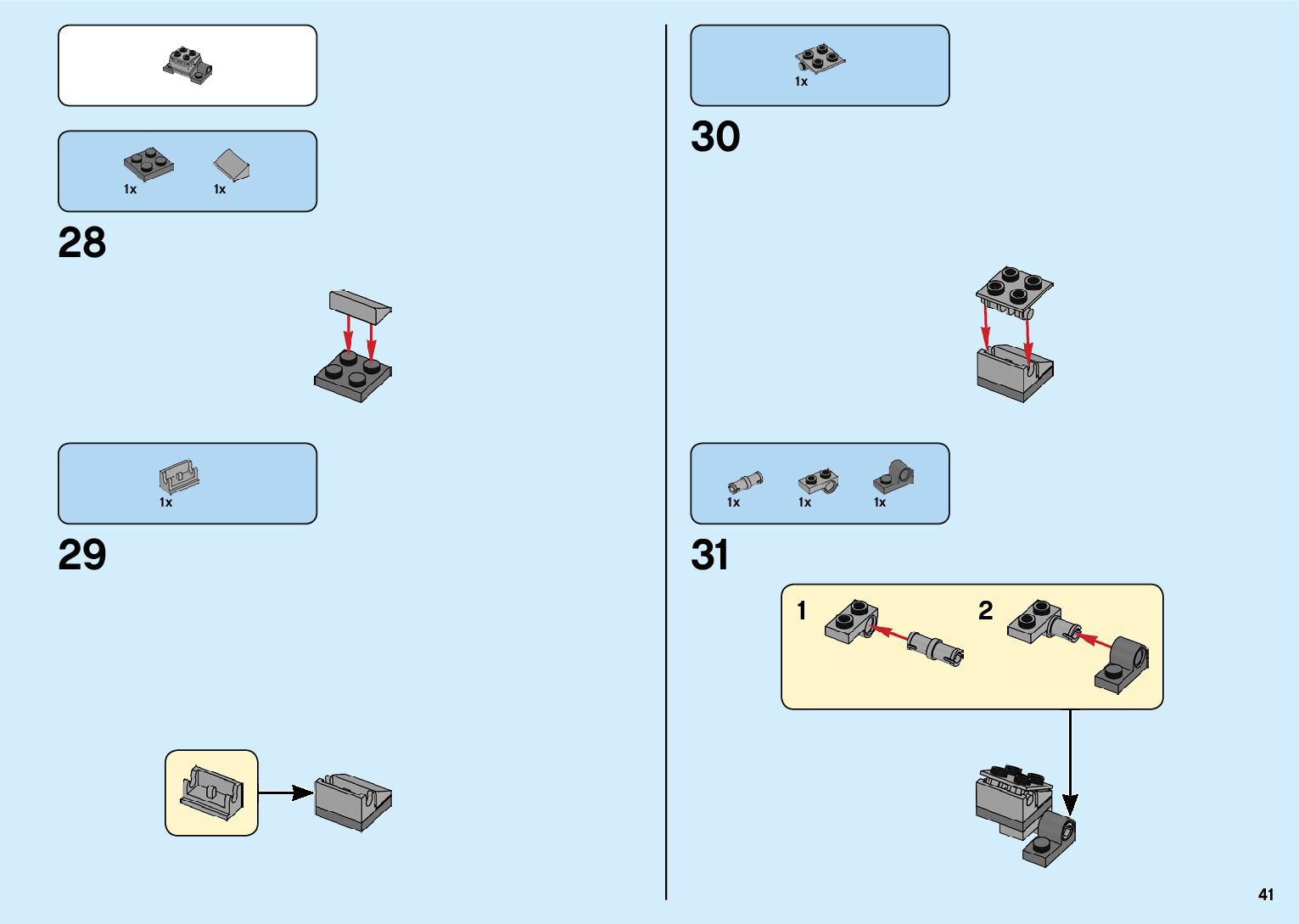 1x 1x

28

1x

29

1x

30

1x 1x 1x

31

1

2

41