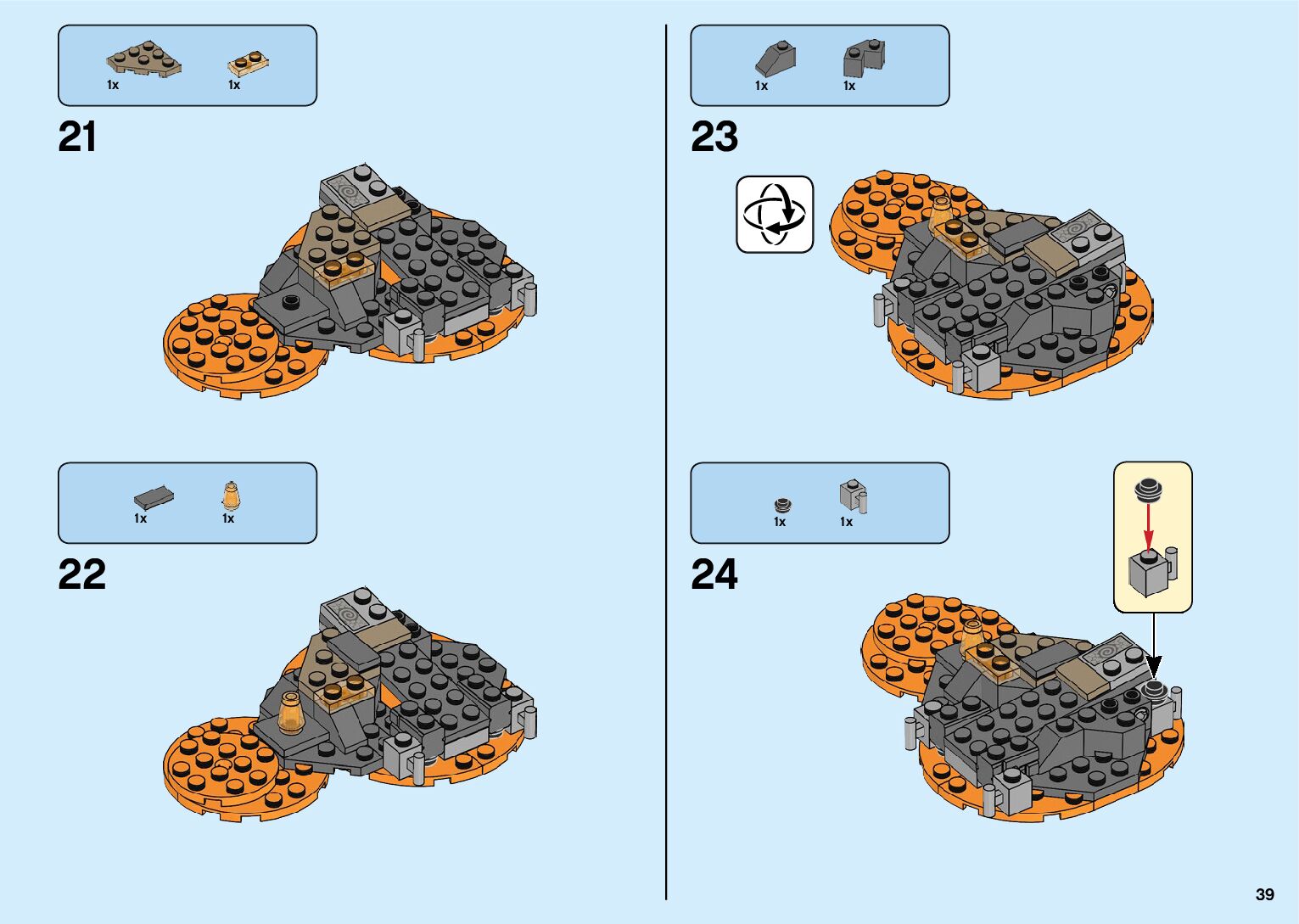 1x 1x

21

1x 1x

22

1x 1x

23

1x 1x

24

39