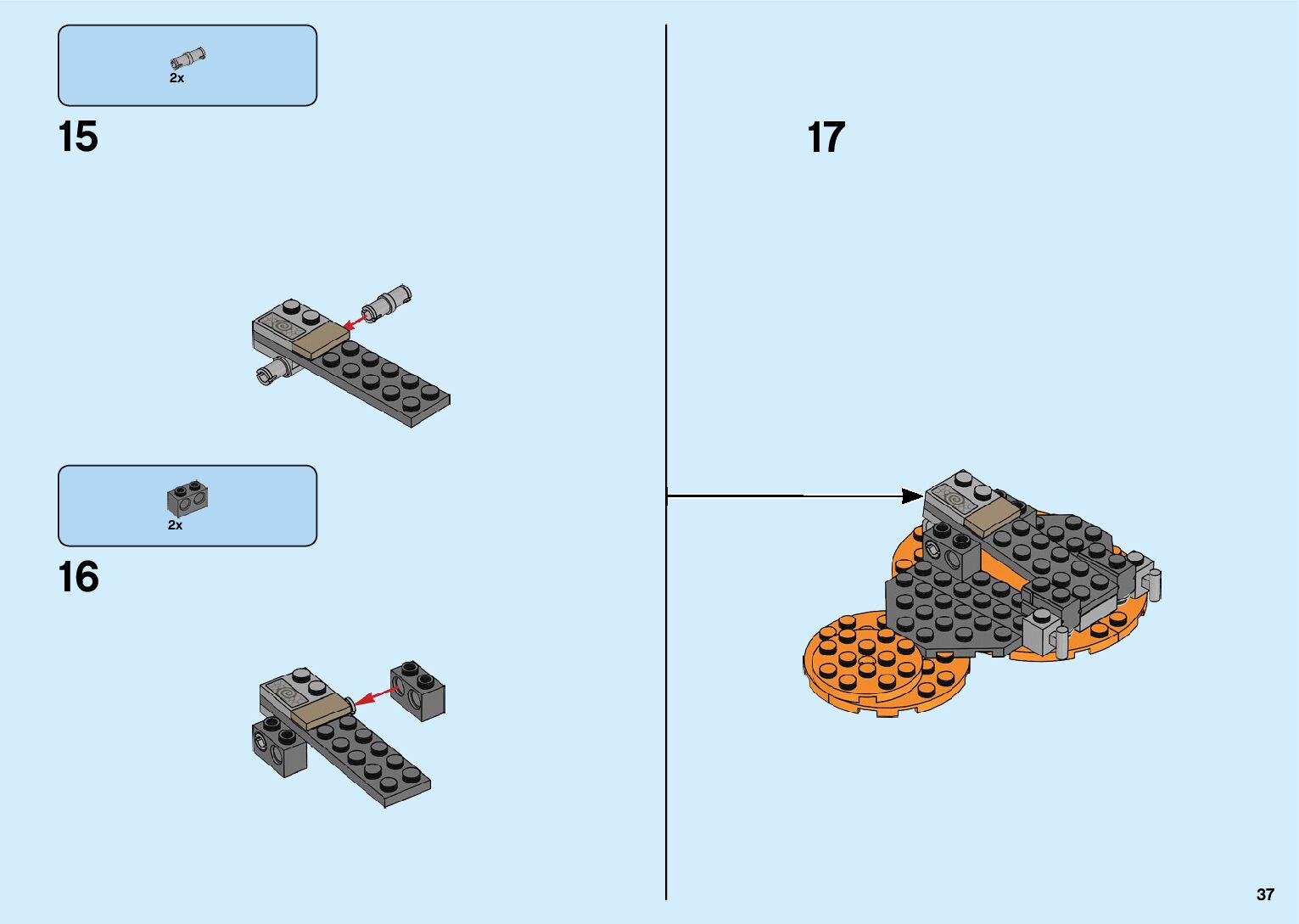 2x

15

2x

16

17

37