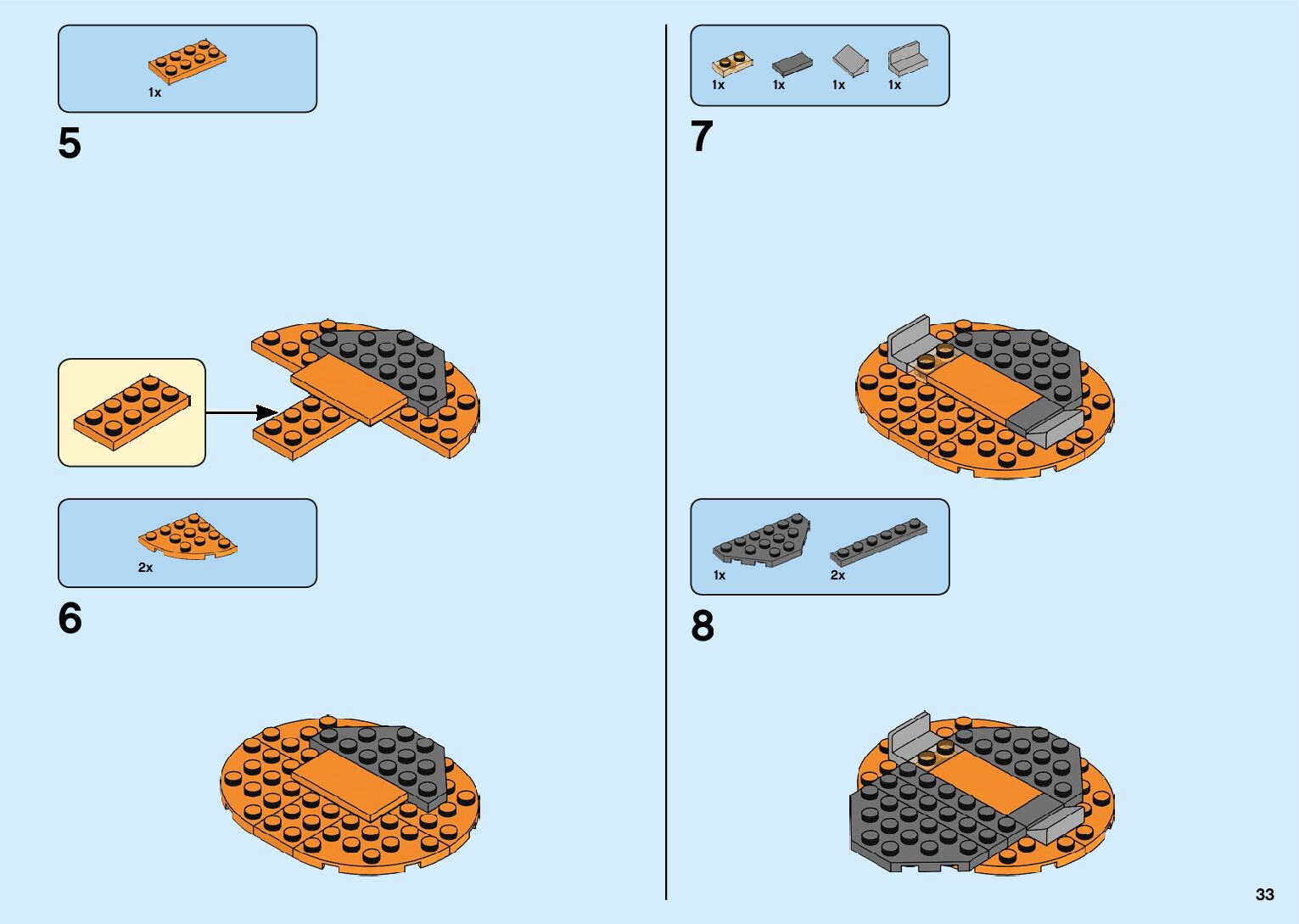 1x

5

2x

6

1x 1x 1x 1x

7

1x 2x

8

33