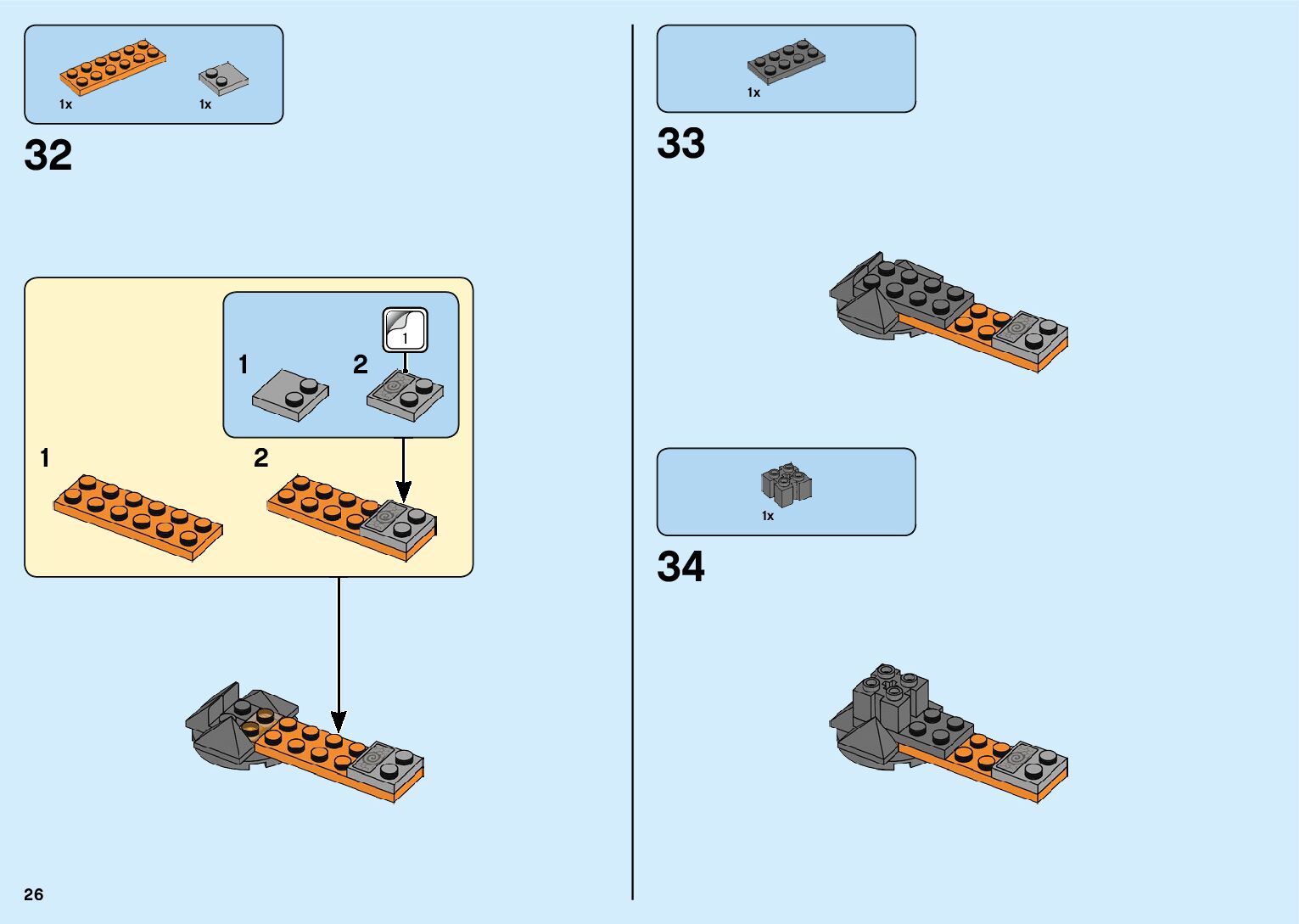 1x

1x

32

1

2

1

1

2

26

1x

33

1x

34