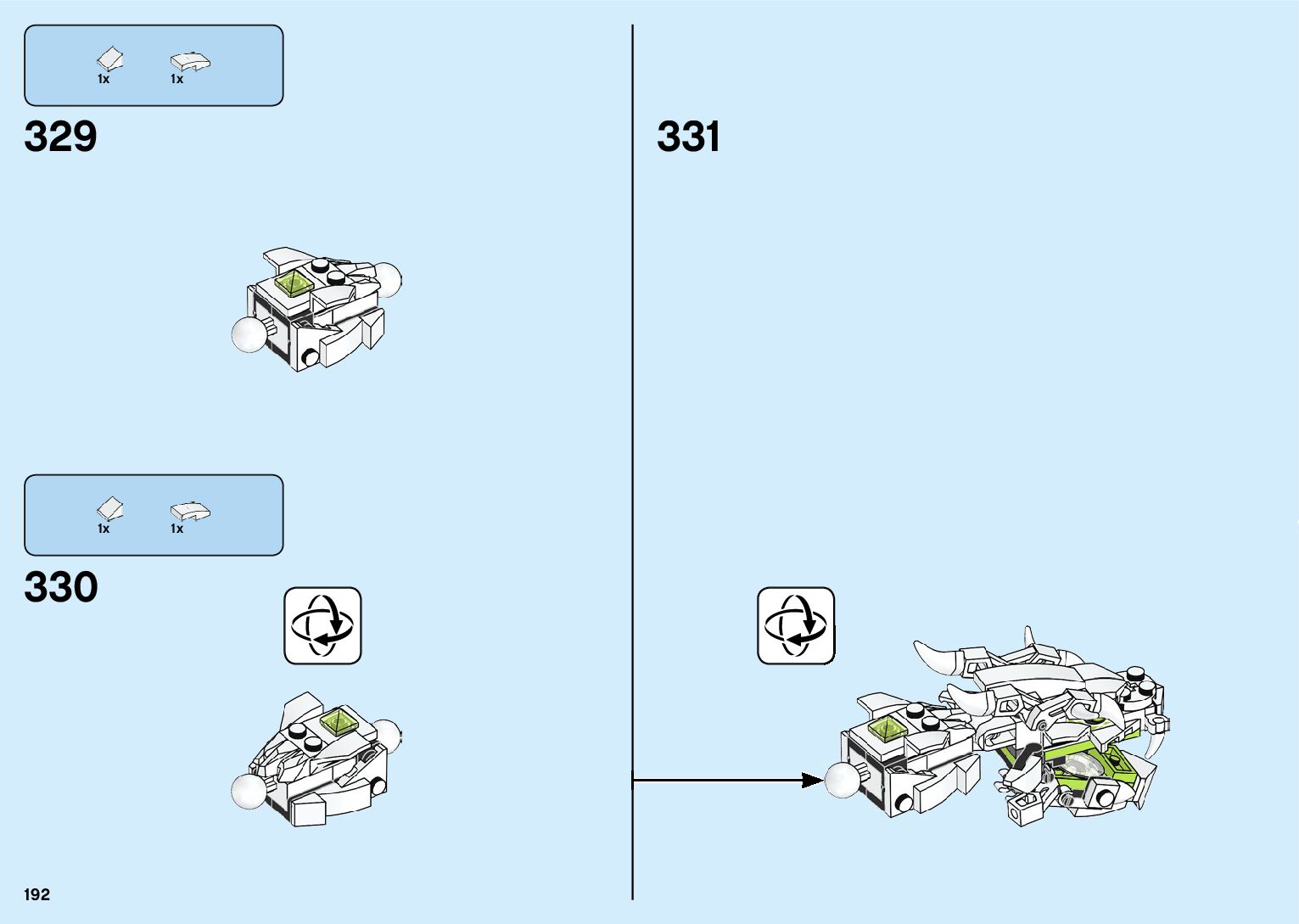 1x 1x

329

1x 1x

330

331

192