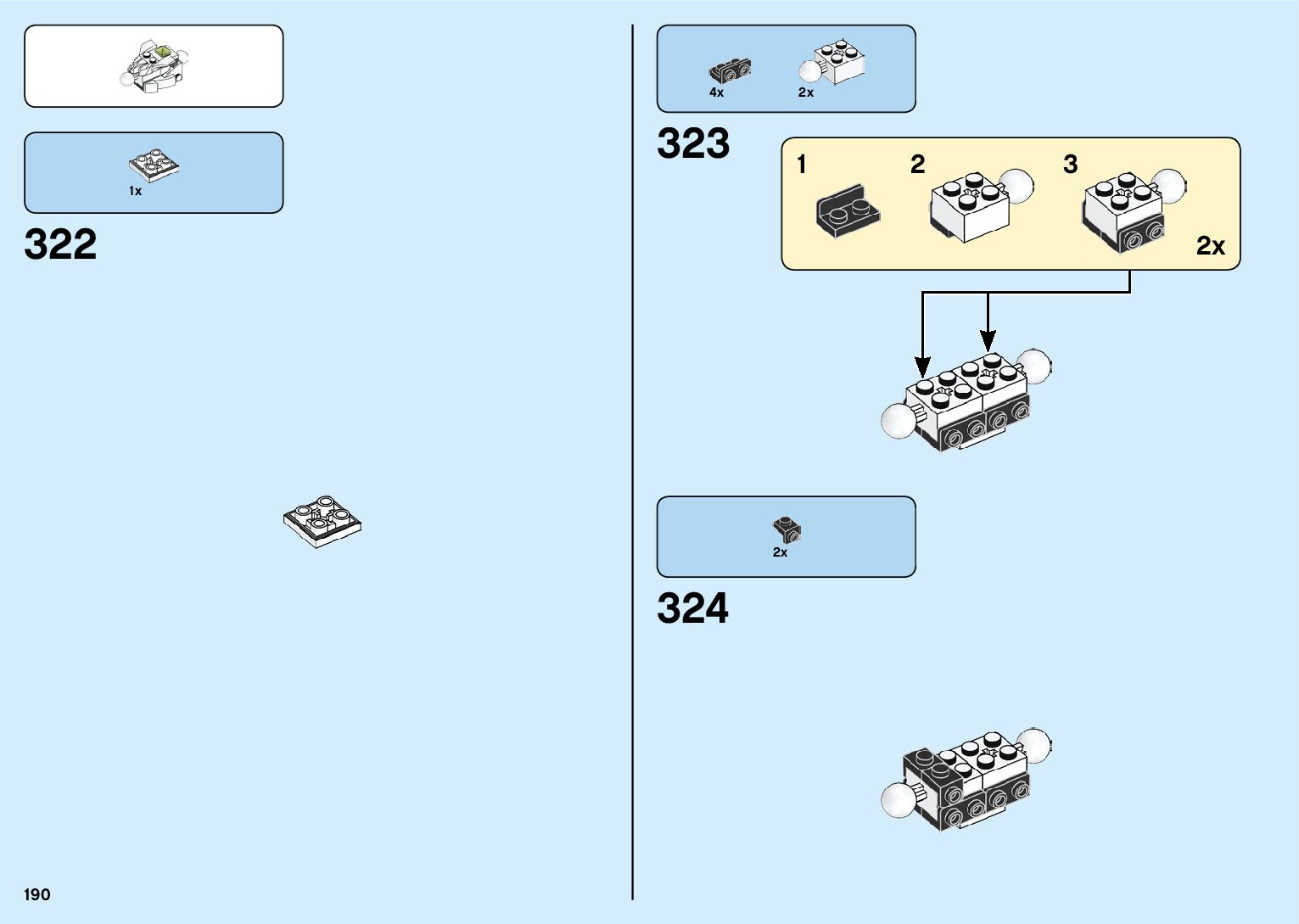 1x

322

190

4x 2x

323

1

2

3

2x

2x

324