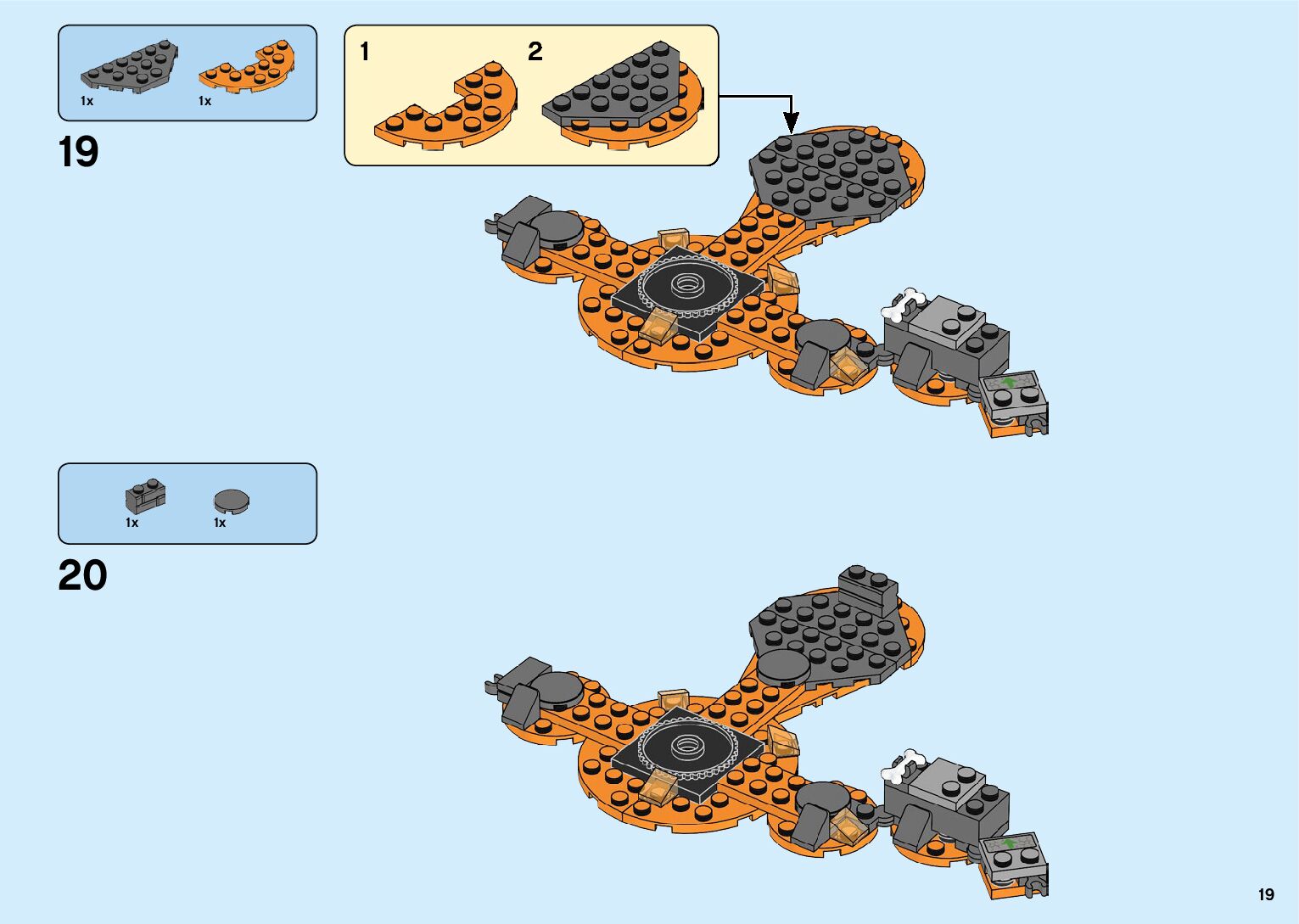 1x 1x

19

1 2

1x 1x

20

19