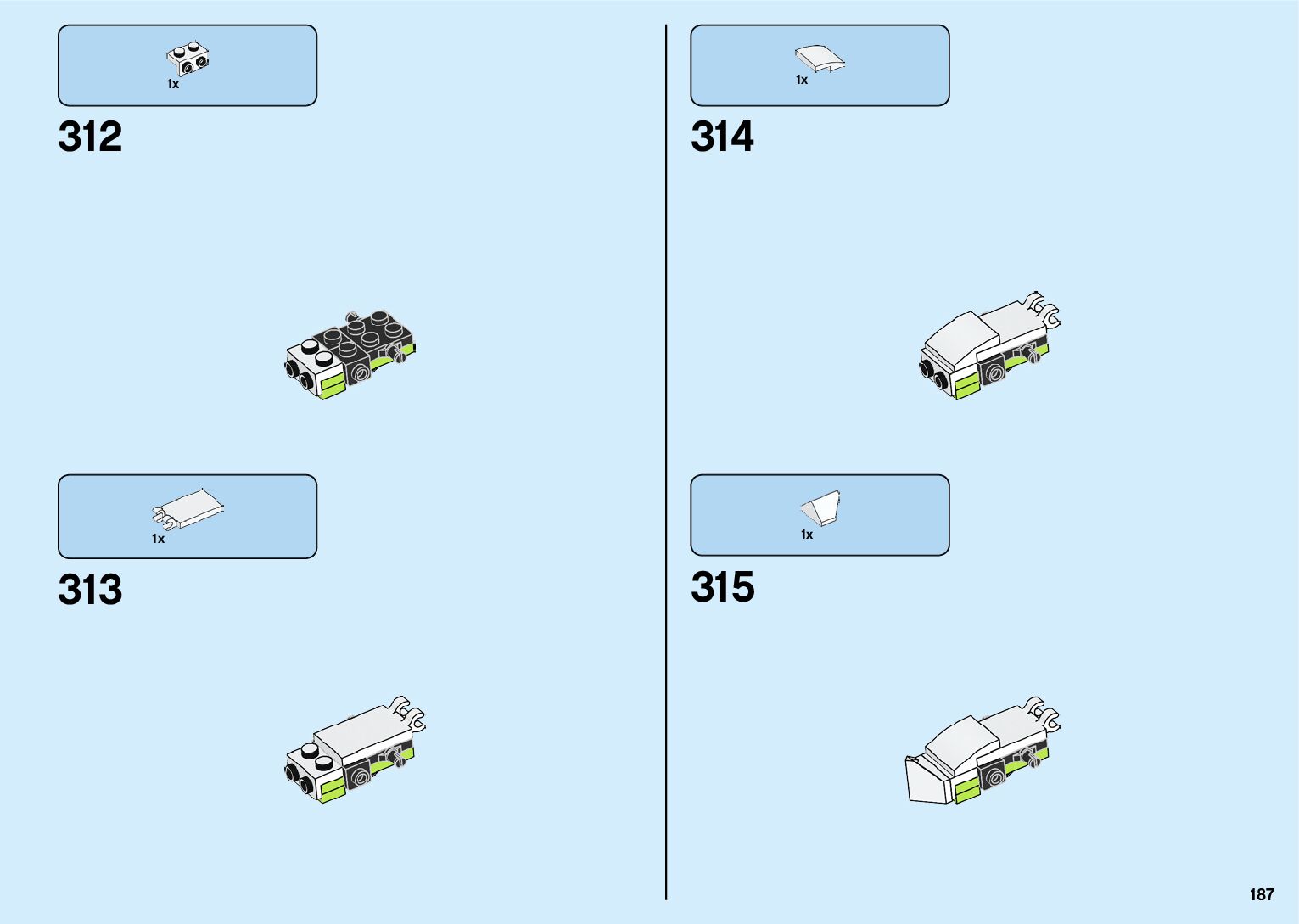 1x

312

1x

313

1x

314

1x

315

187